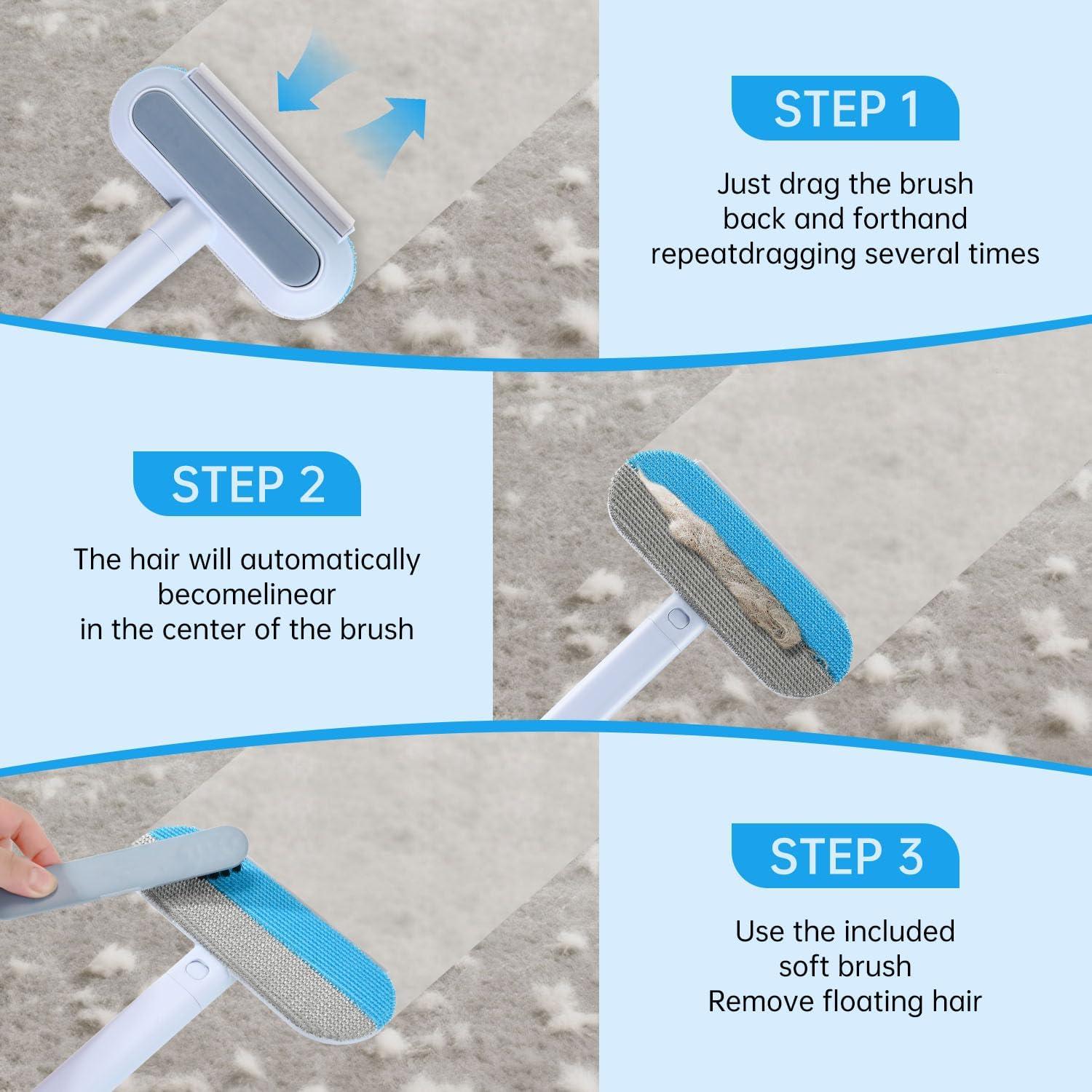 STEP 1

Just drag the brush back and forthand repeatdragging several times

STEP 2

The hair will automatically becomelinear in the center of the brush

STEP 3

Use the included soft brush Remove floating hair