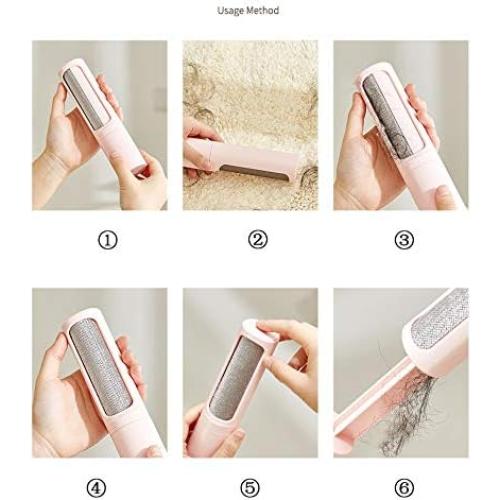 Usage Method

①

②

③

④

⑤

⑥