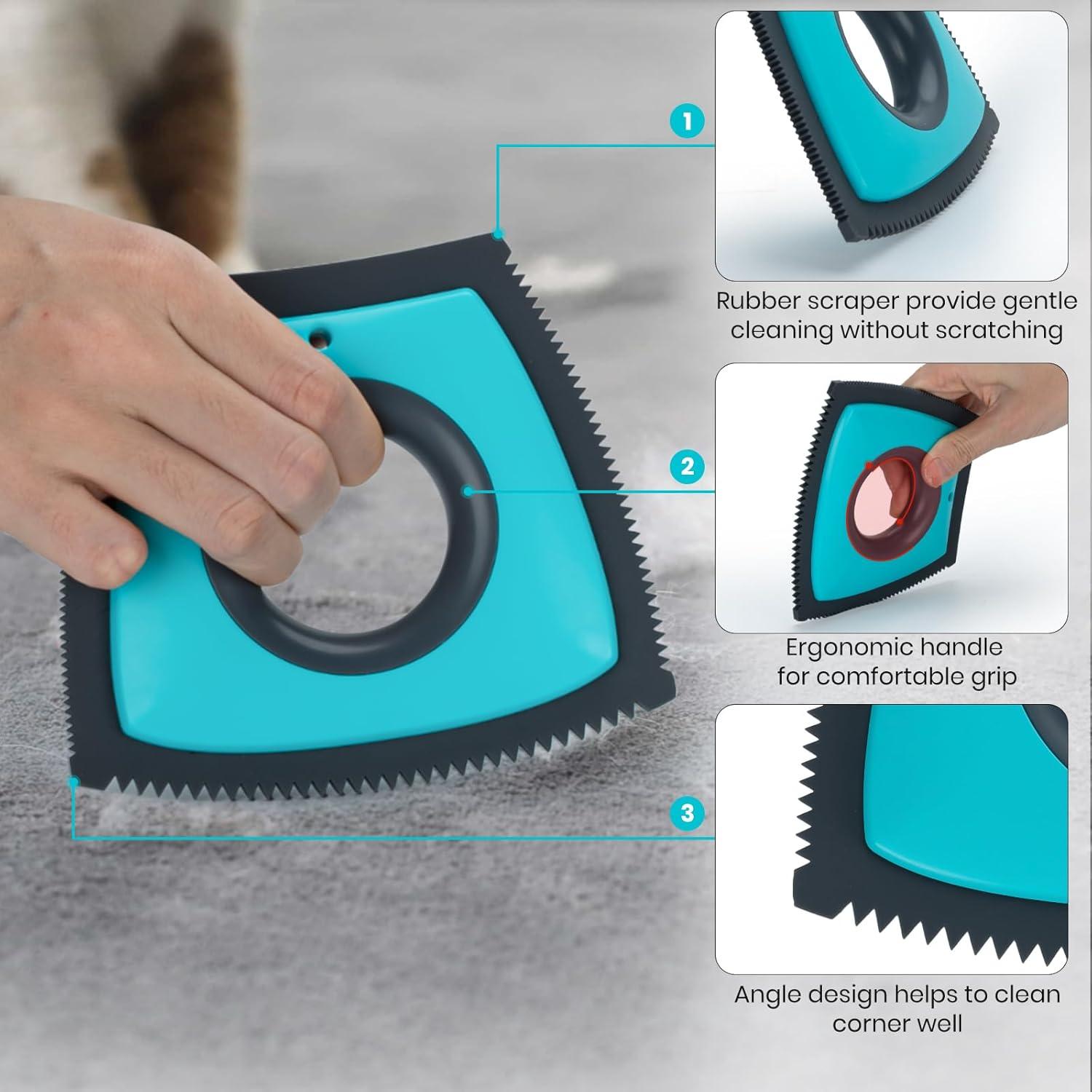 1

Rubber scraper provide gentle cleaning without scratching

2

Ergonomic handle for comfortable grip

3

Angle design helps to clean corner well