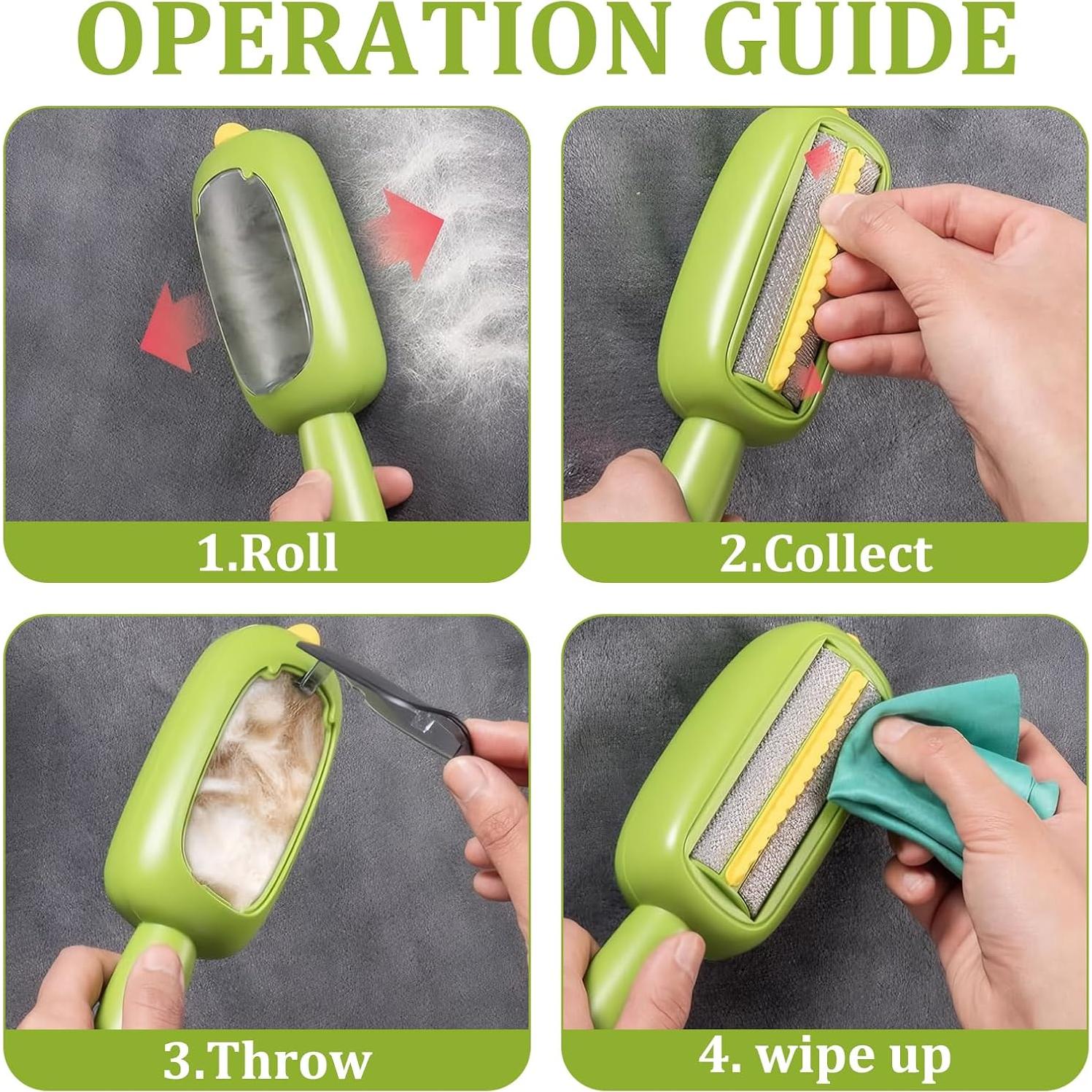 OPERATION GUIDE

1.Roll

2.Collect

3.Throw

4. wipe up