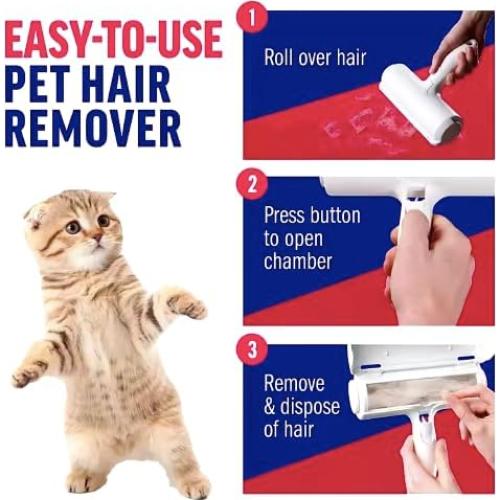 EASY-TO-USE PET HAIR REMOVER

1
Roll over hair

2
Press button to open chamber

3
Remove & dispose of hair