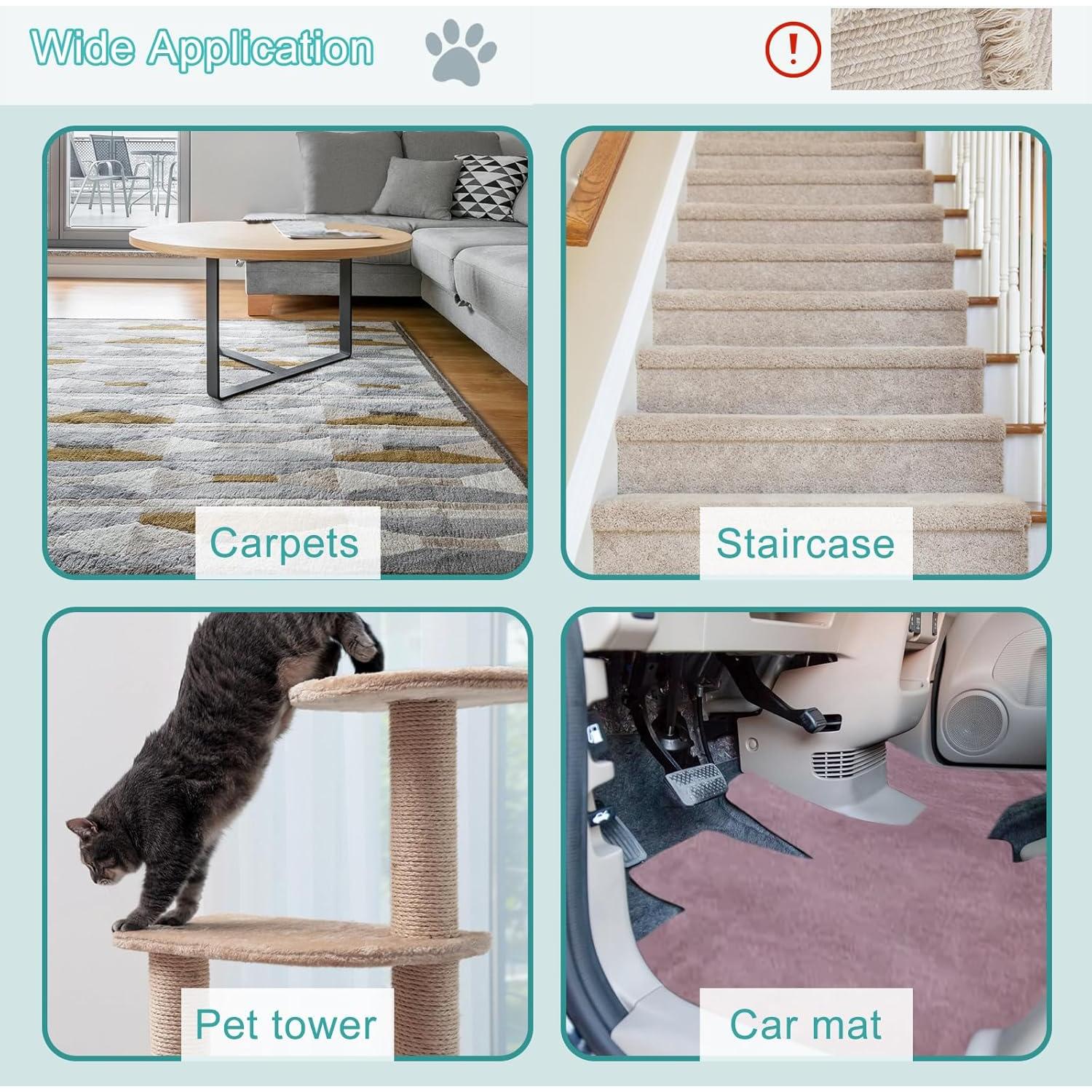 Wide Application

!

Carpets

Staircase

Pet tower

Car mat