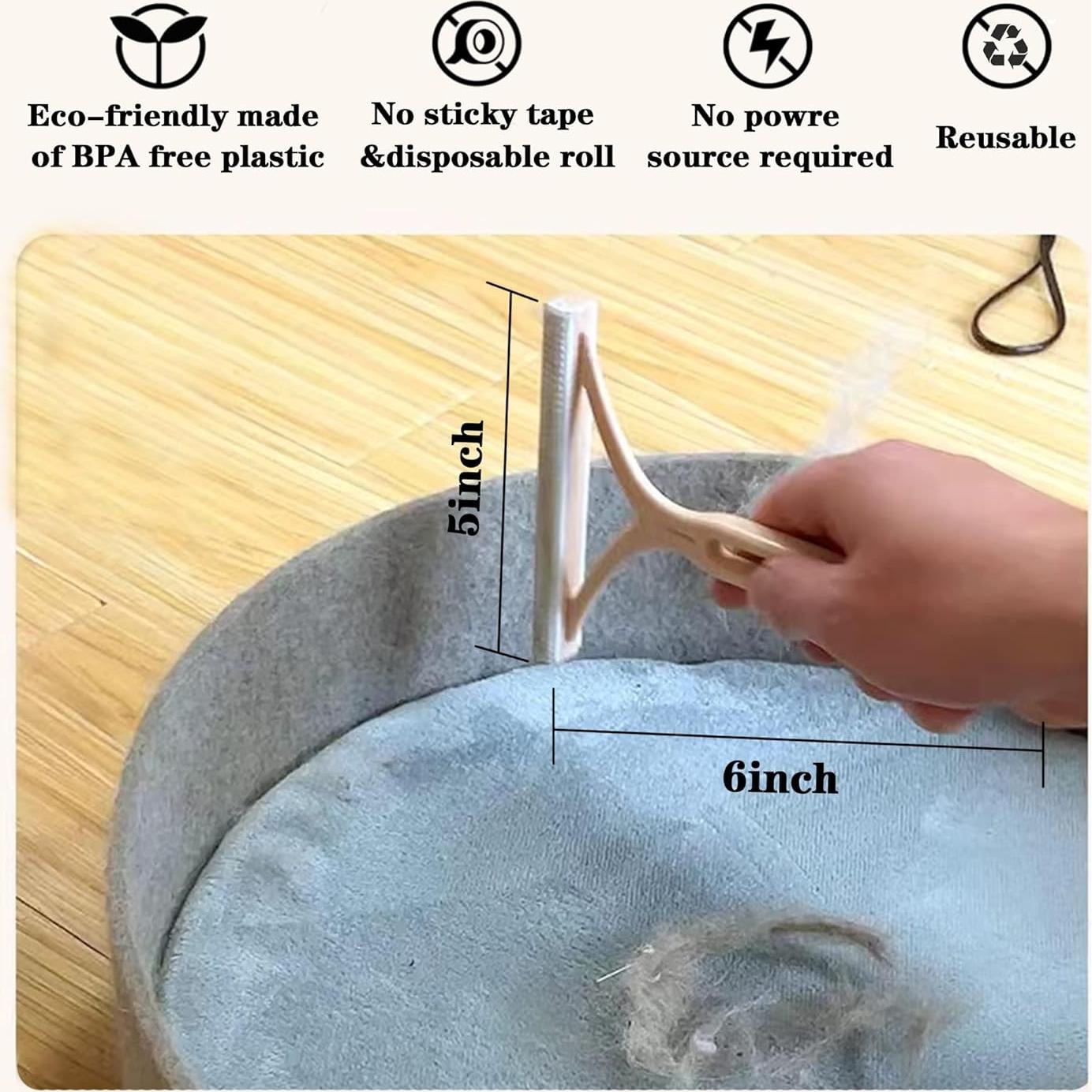 Eco–friendly made of BPA free plastic

No sticky tape &disposable roll

No powre source required

Reusable

5inch

6inch