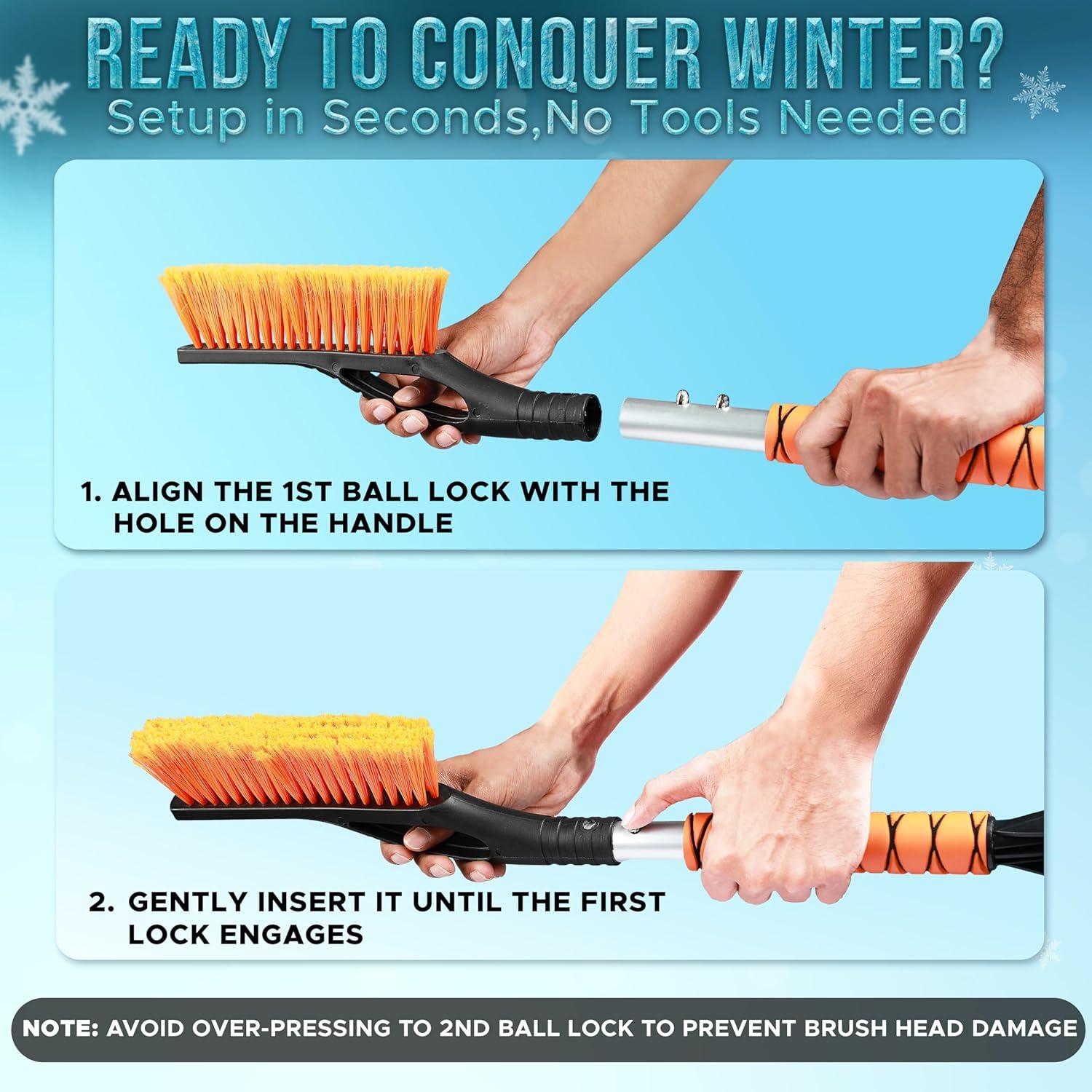 READY TO CONQUER WINTER?
Setup in Seconds,No Tools Needed

1. ALIGN THE 1ST BALL LOCK WITH THE HOLE ON THE HANDLE

2. GENTLY INSERT IT UNTIL THE FIRST LOCK ENGAGES

NOTE: AVOID OVER-PRESSING TO 2ND BALL LOCK TO PREVENT BRUSH HEAD DAMAGE