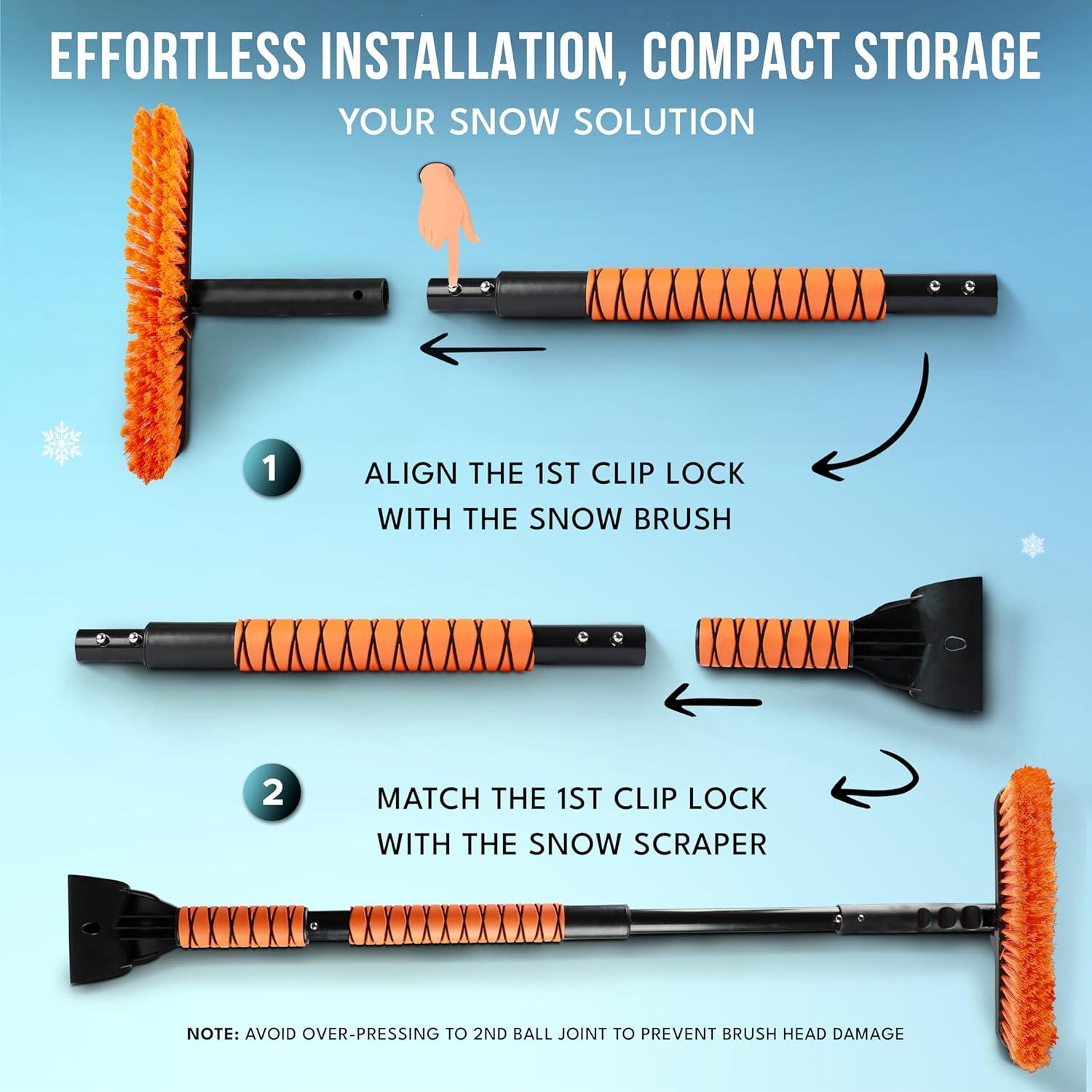 EFFORTLESS INSTALLATION, COMPACT STORAGE

YOUR SNOW SOLUTION

1

ALIGN THE 1ST CLIP LOCK WITH THE SNOW BRUSH

2

MATCH THE 1ST CLIP LOCK WITH THE SNOW SCRAPER

NOTE: AVOID OVER-PRESSING TO 2ND BALL JOINT TO PREVENT BRUSH HEAD DAMAGE