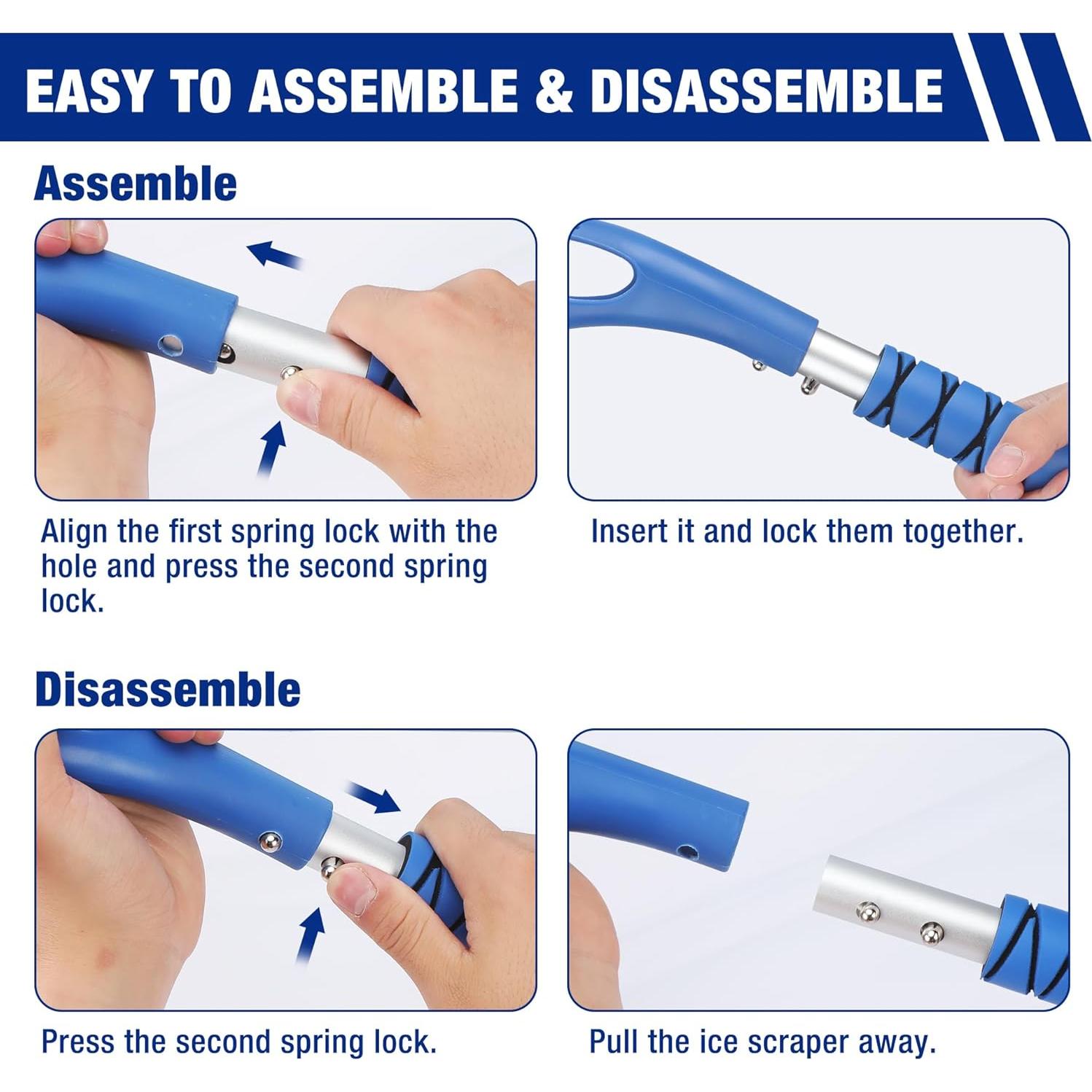 EASY TO ASSEMBLE & DISASSEMBLE

Assemble

Align the first spring lock with the hole and press the second spring lock.

Insert it and lock them together.

Disassemble

Press the second spring lock.

Pull the ice scraper away.