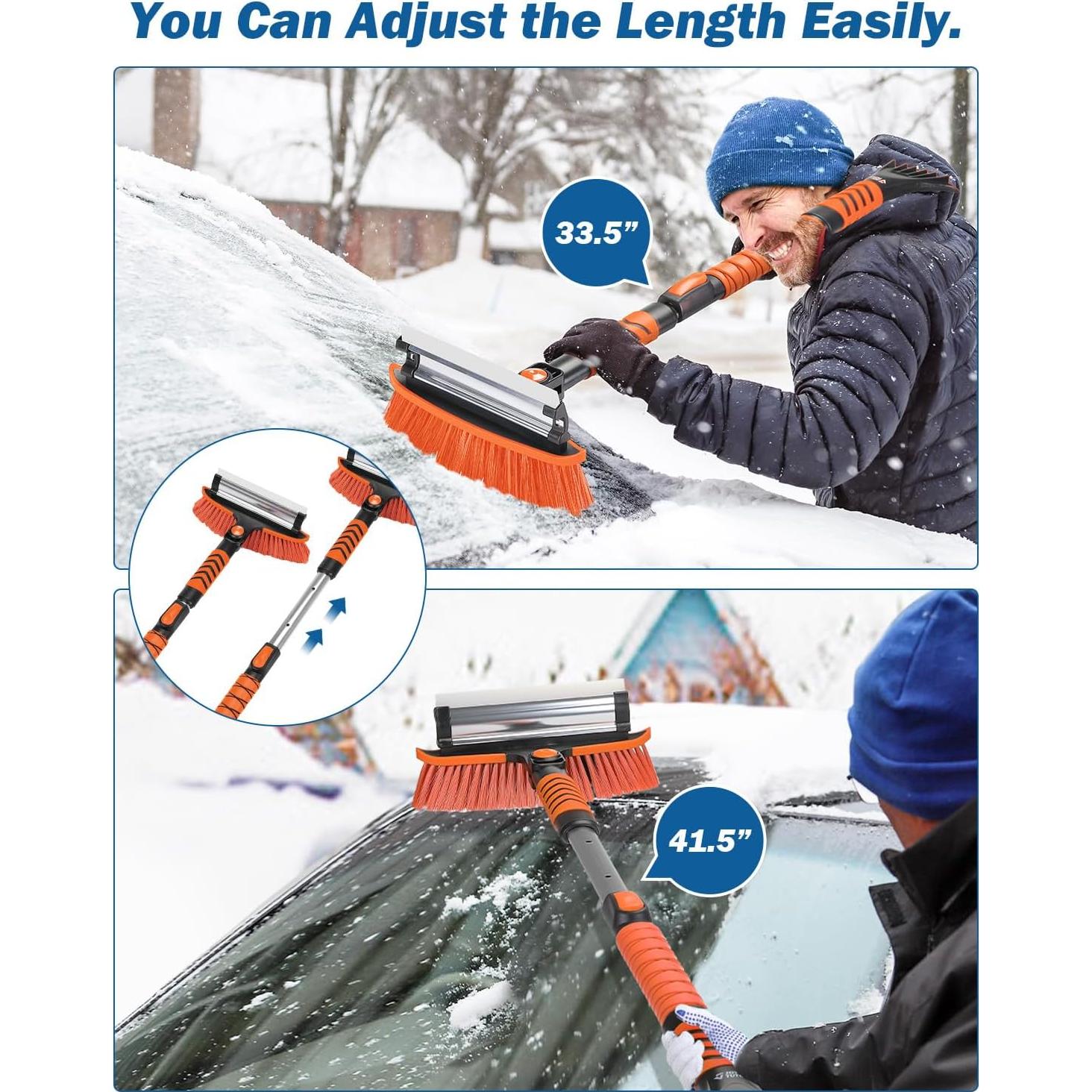 You Can Adjust the Length Easily.

33.5”

41.5”