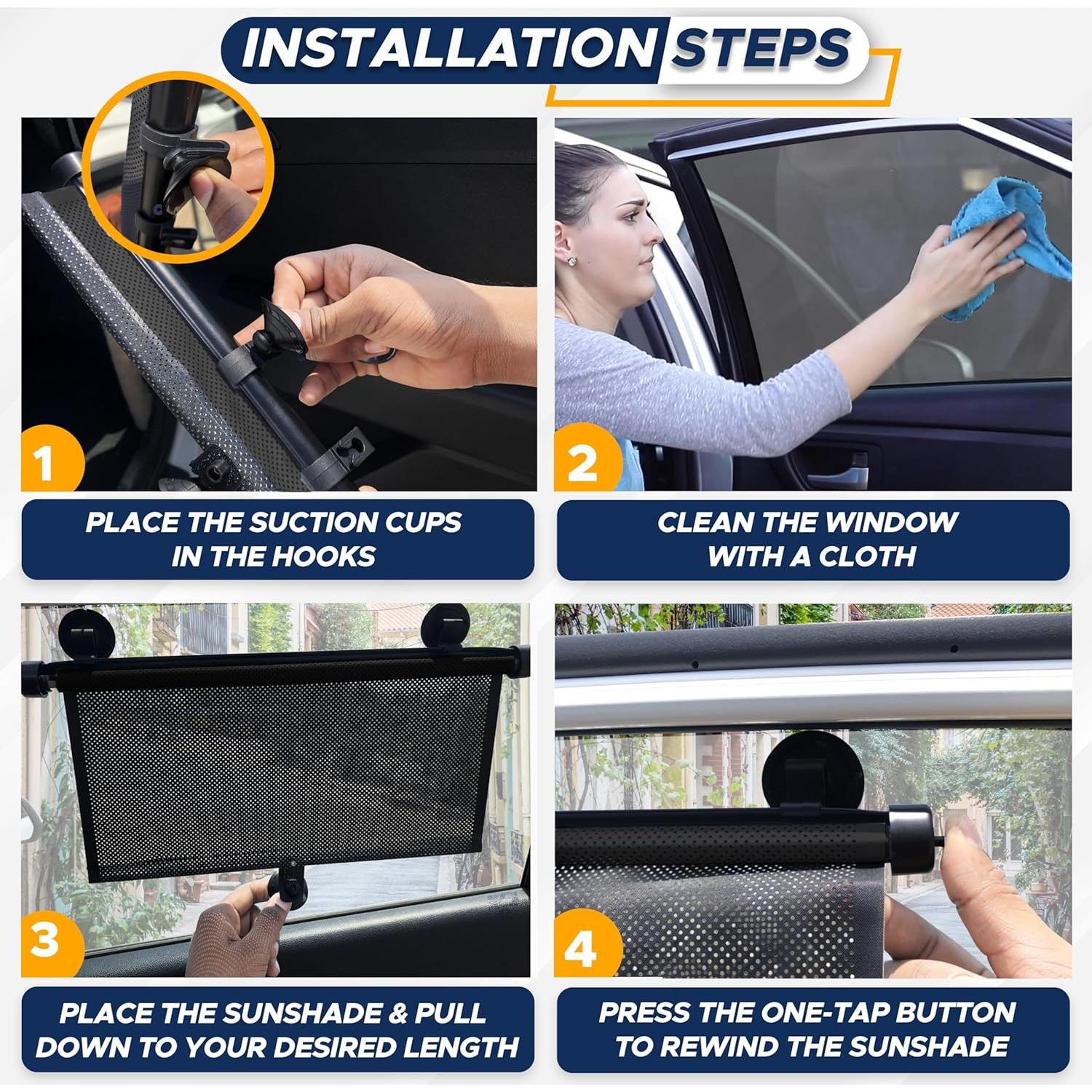 INSTALLATION STEPS

1

PLACE THE SUCTION CUPS IN THE HOOKS

2

CLEAN THE WINDOW WITH A CLOTH

3

PLACE THE SUNSHADE & PULL DOWN TO YOUR DESIRED LENGTH

4

PRESS THE ONE-TAP BUTTON TO REWIND THE SUNSHADE