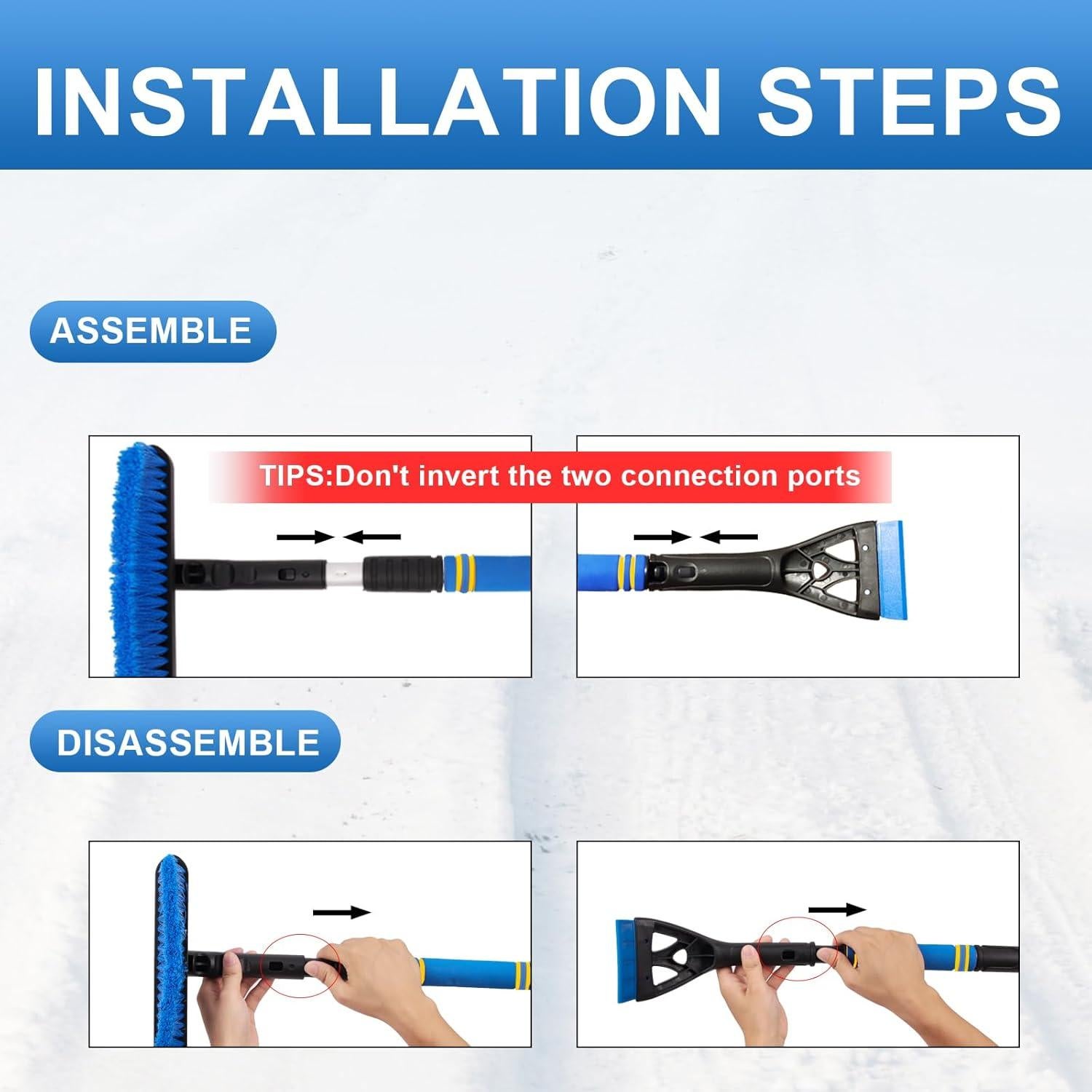 INSTALLATION STEPS

ASSEMBLE

TIPS:Don't invert the two connection ports

DISASSEMBLE