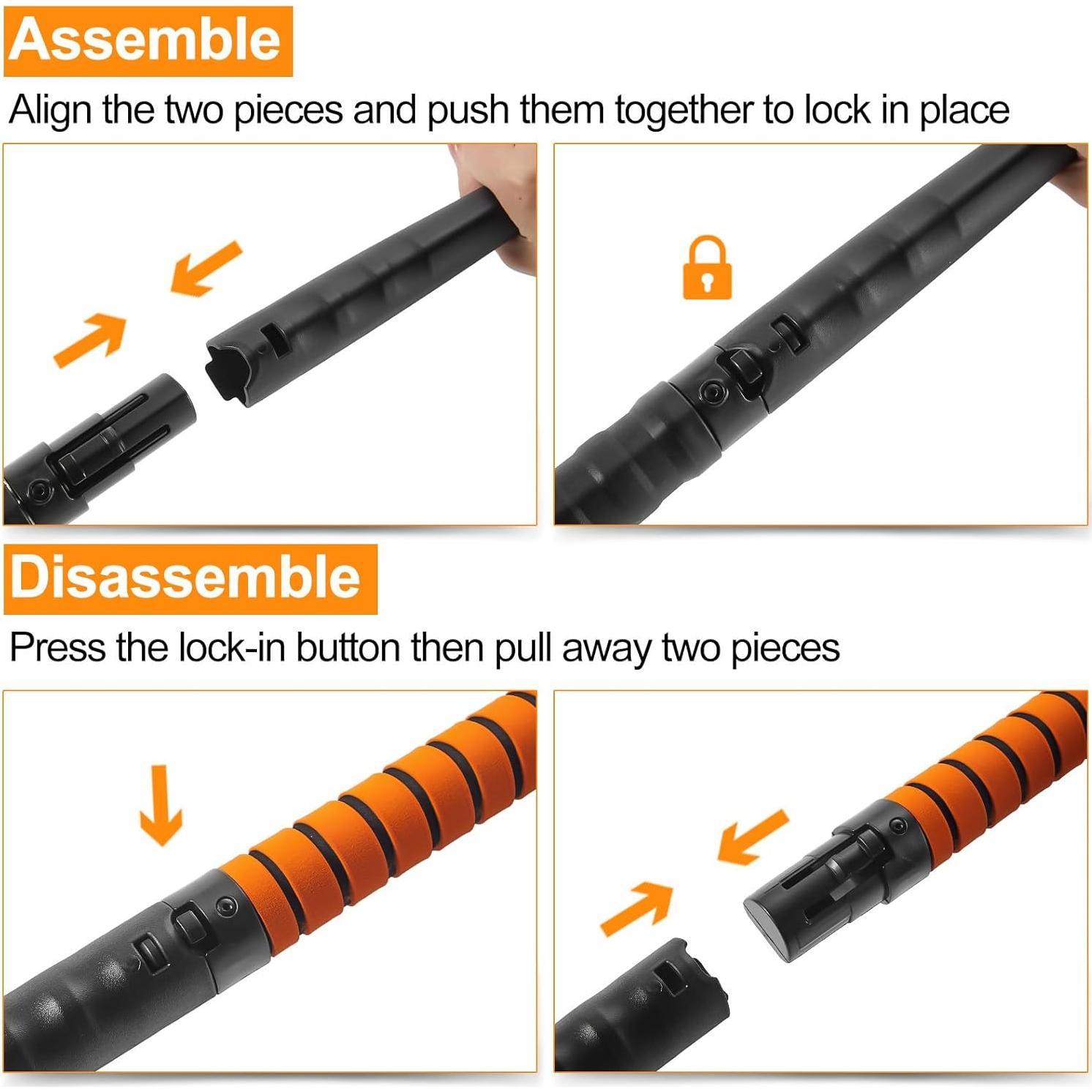 Assemble

Align the two pieces and push them together to lock in place

Disassemble

Press the lock-in button then pull away two pieces