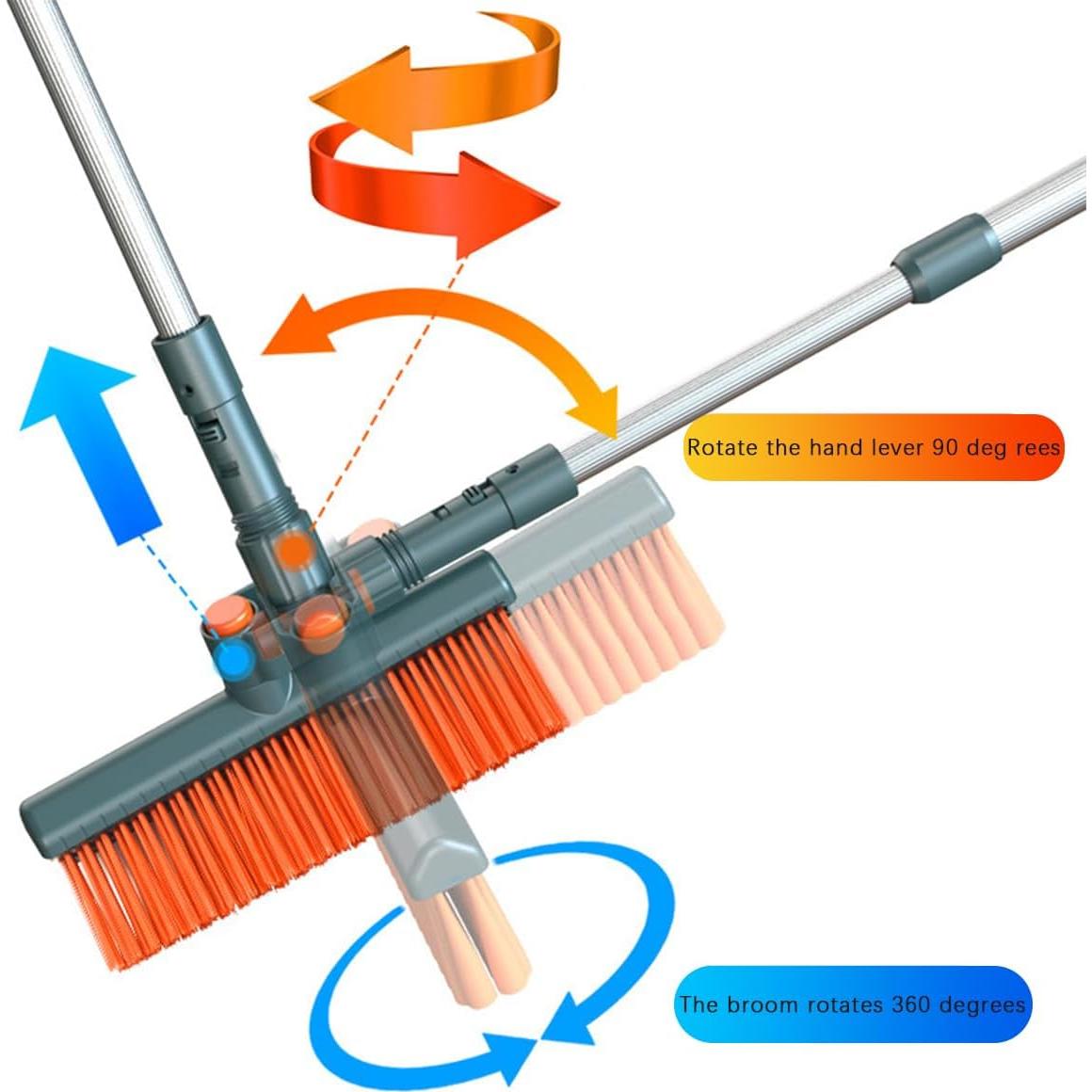 Rotate the hand lever 90 deg rees

The broom rotates 360 degrees