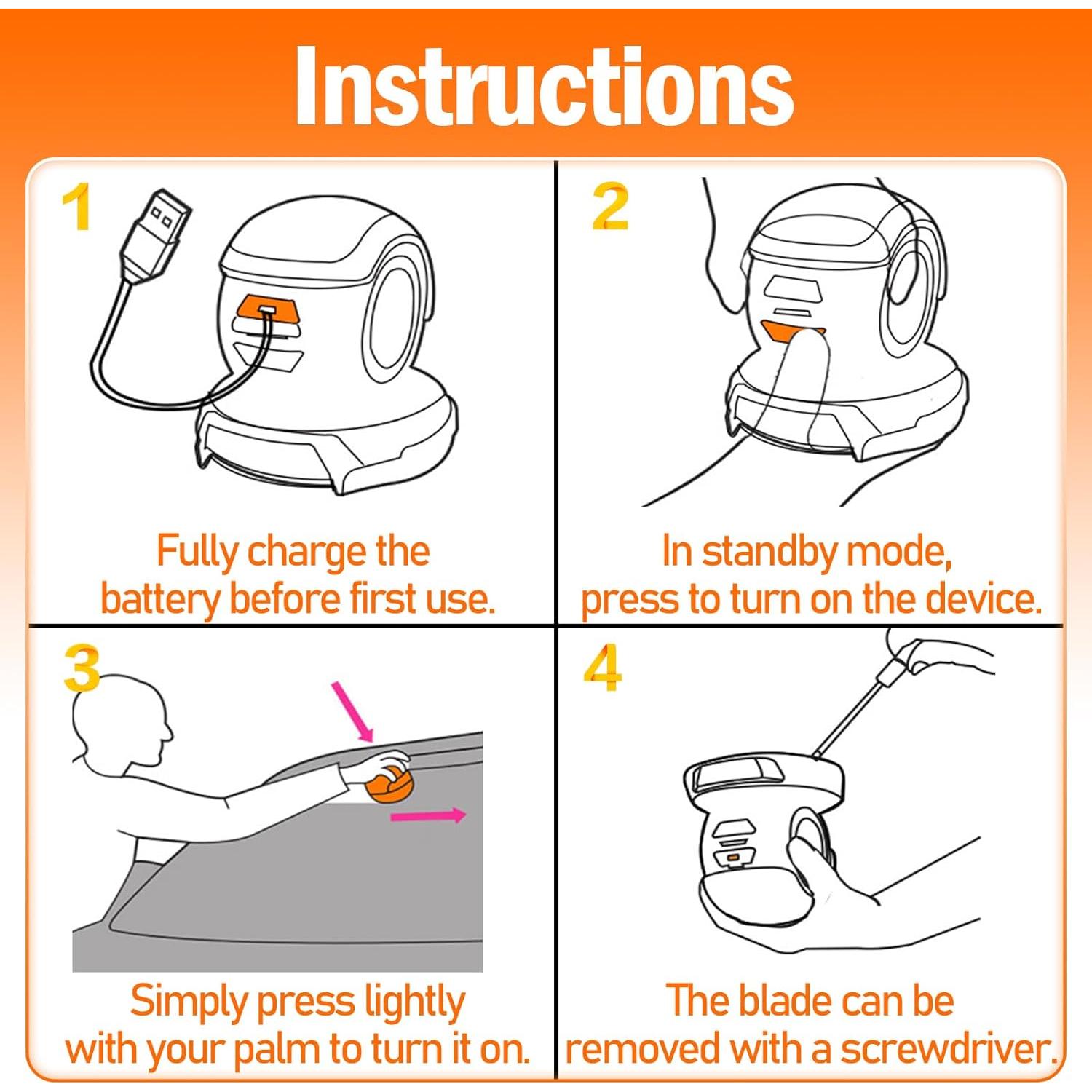 Instructions

1

Fully charge the battery before first use.

2

In standby mode, press to turn on the device.

3

Simply press lightly with your palm to turn it on.

4

The blade can be removed with a screwdriver.