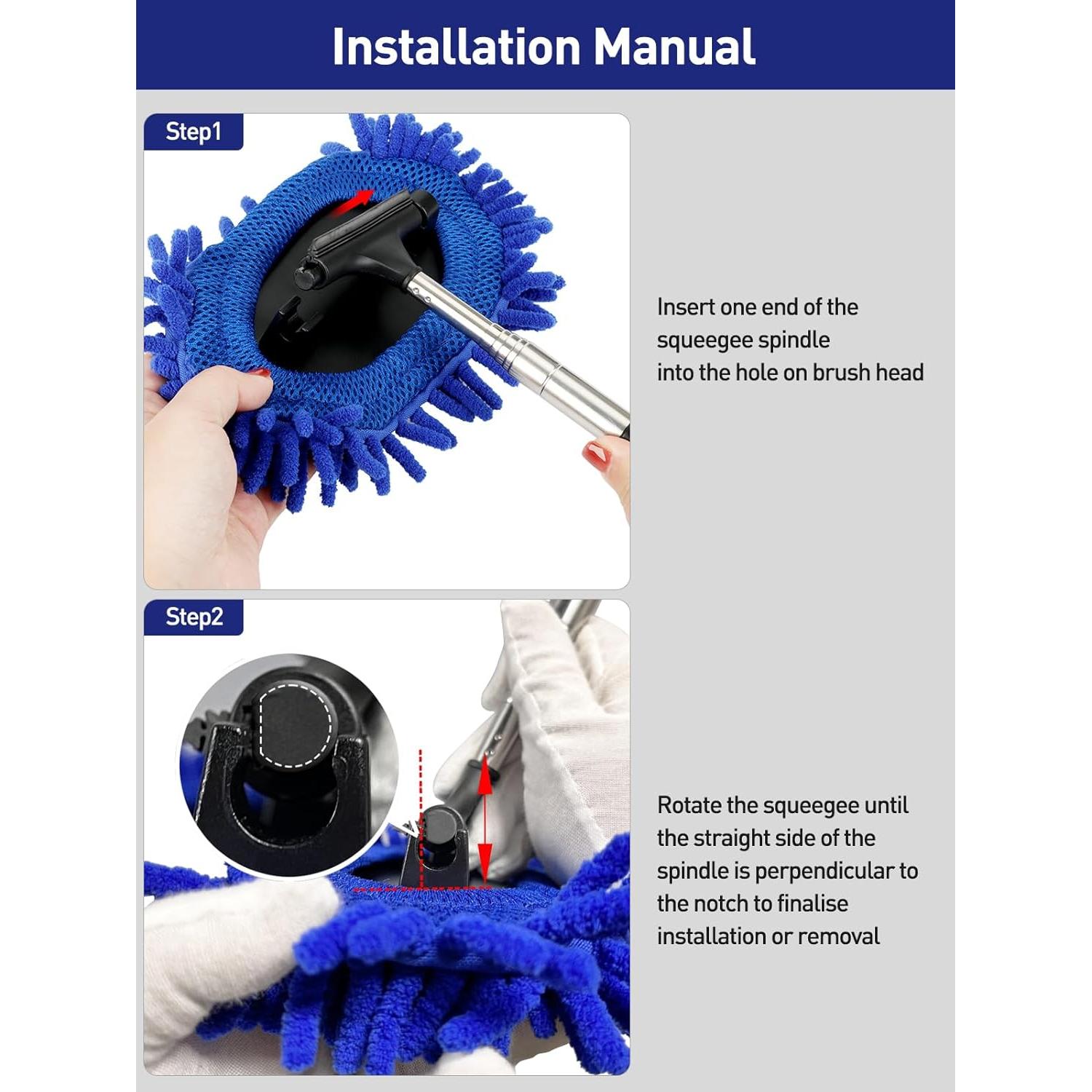 Installation Manual

Step1

Insert one end of the squeegee spindle into the hole on brush head

Step2

Rotate the squeegee until the straight side of the spindle is perpendicular to the notch to finalise installation or removal