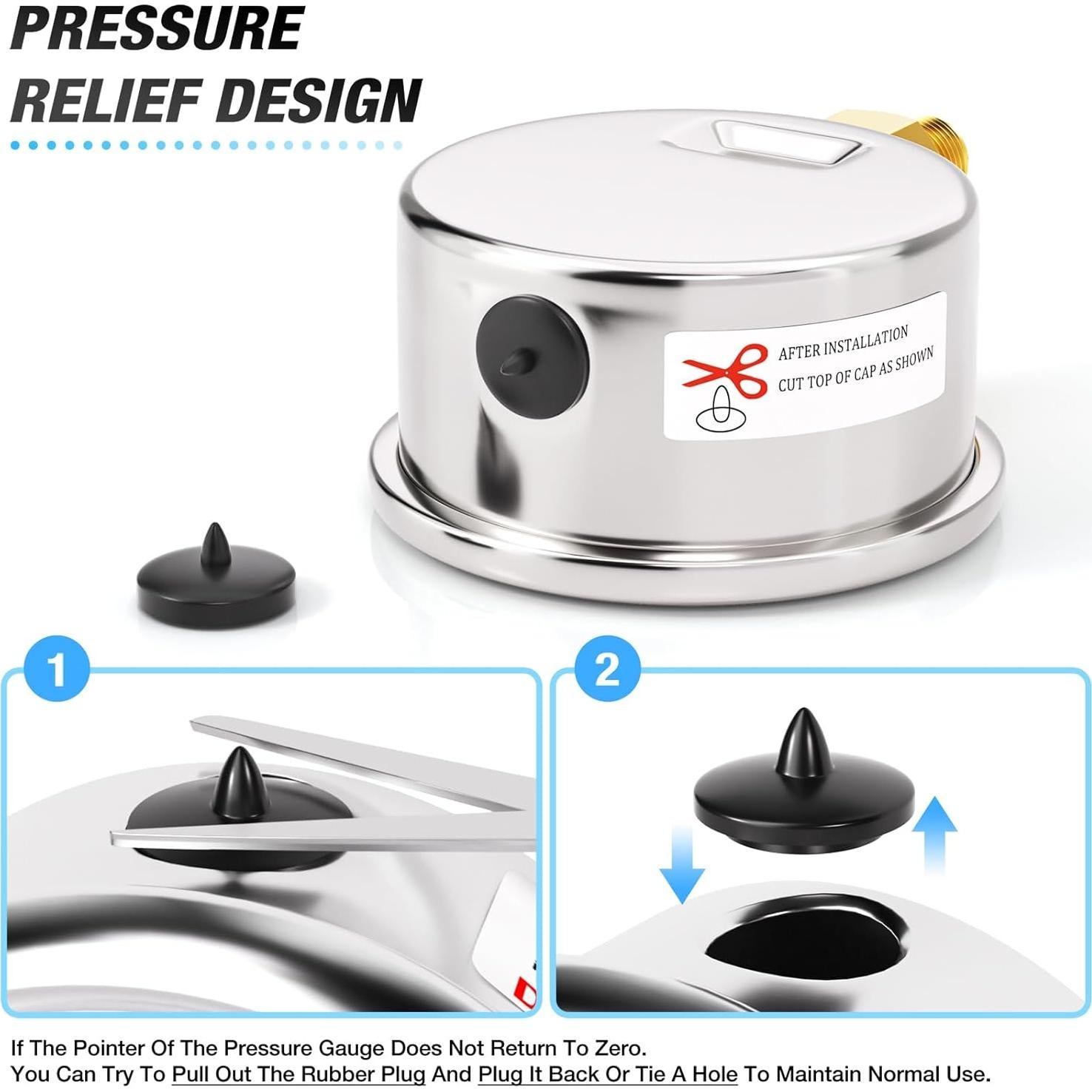 PRESSURE RELIEF DESIGN

AFTER INSTALLATION
CUT TOP OF CAP AS SHOWN

1

2

If The Pointer Of The Pressure Gauge Does Not Return To Zero.
You Can Try To Pull Out The Rubber Plug And Plug It Back Or Tie A Hole To Maintain Normal Use.