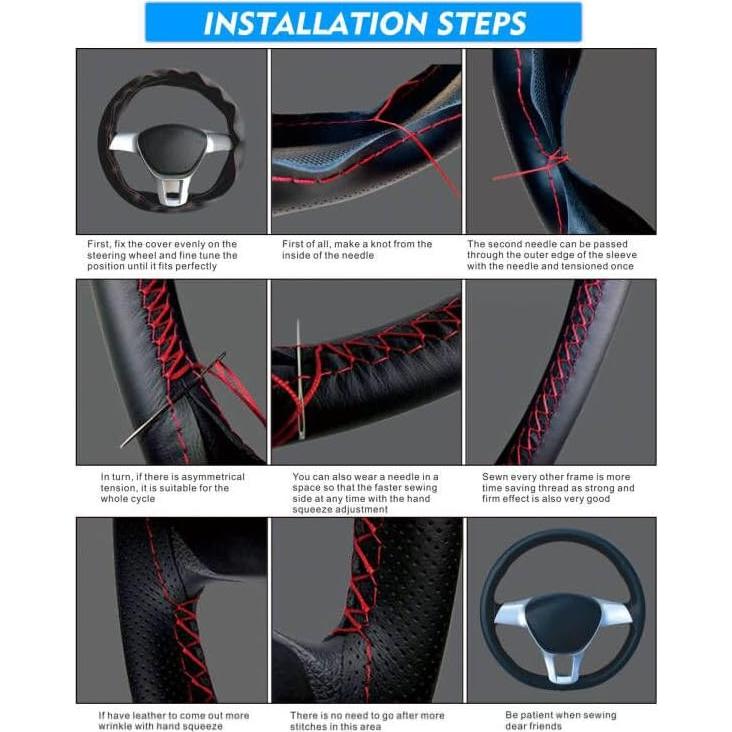 INSTALLATION STEPS

First, fix the cover evenly on the steering wheel and fine tune the position until it fits perfectly

First of all, make a knot from the inside of the needle

The second needle can be passed through the outer edge of the sleeve with the needle and tensioned once

In turn, if there is asymmetrical tension, it is suitable for the whole cycle

You can also wear a needle in a space so that the faster sewing side at any time with the hand squeeze adjustment

Sewn every other frame is more time saving thread as strong and firm effect is also very good

If have leather to come out more wrinkle with hand squeeze

There is no need to go after more stitches in this area

Be patient when sewing dear friends