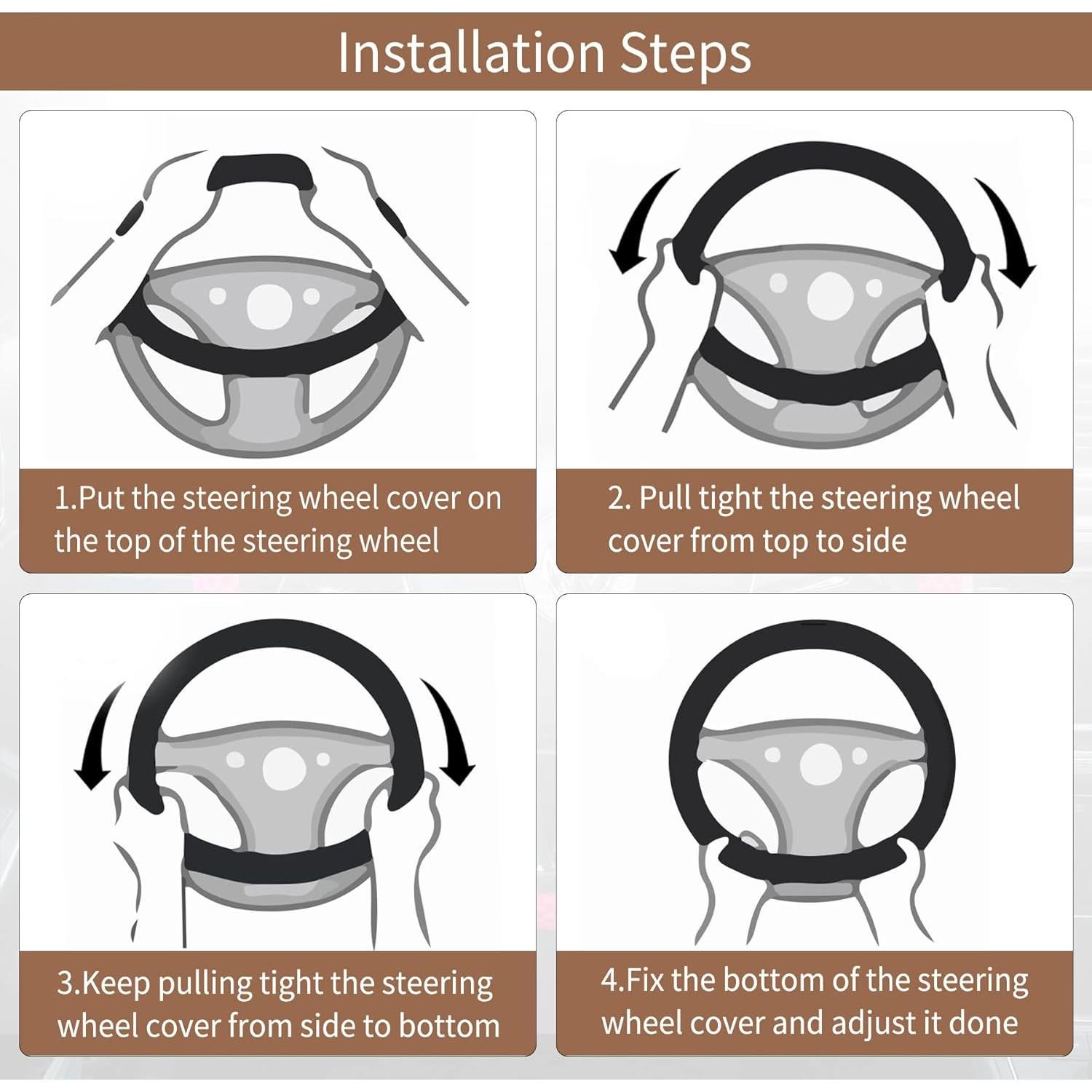 Installation Steps

1.Put the steering wheel cover on the top of the steering wheel

2. Pull tight the steering wheel cover from top to side

3.Keep pulling tight the steering wheel cover from side to bottom

4.Fix the bottom of the steering wheel cover and adjust it done