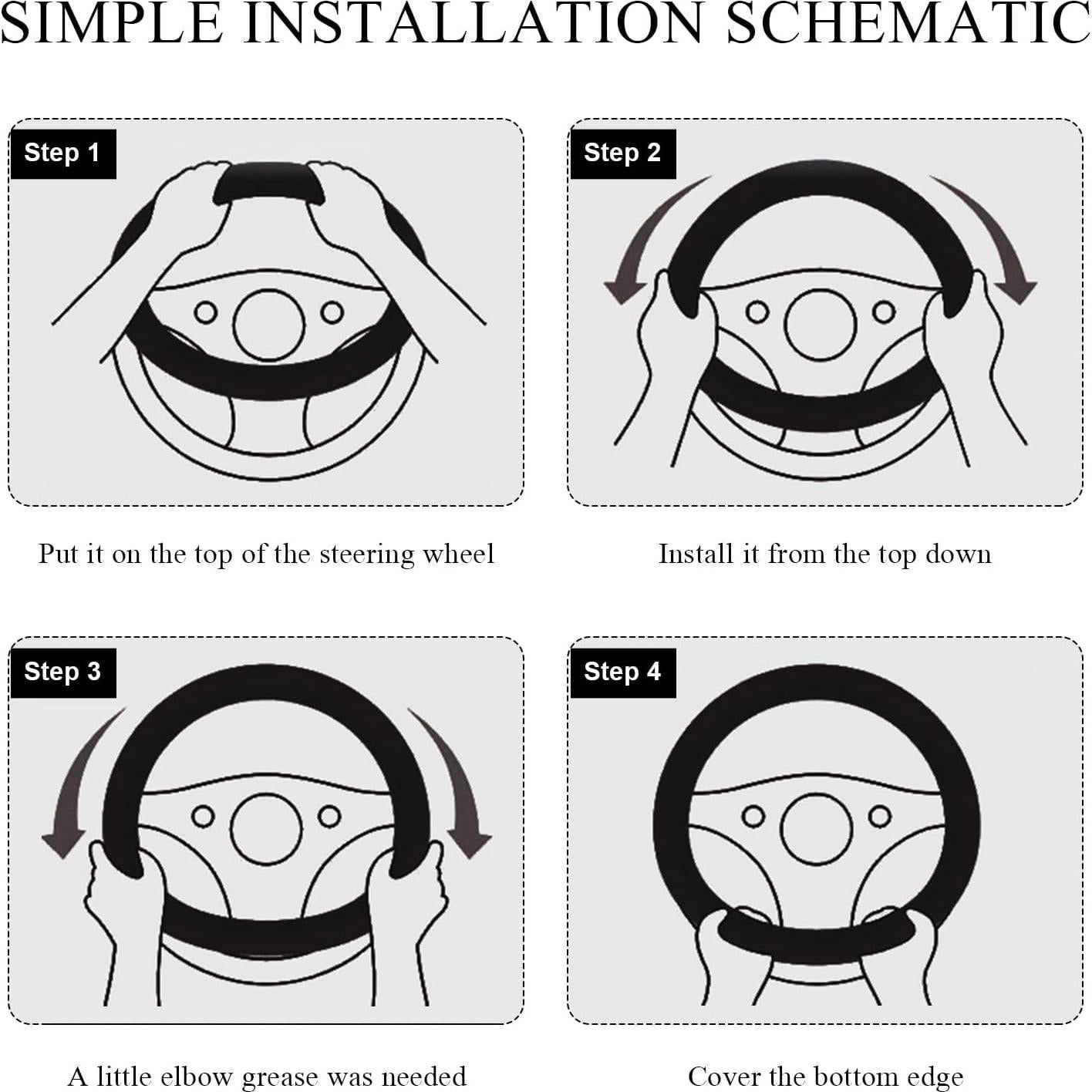 SIMPLE INSTALLATION SCHEMATIC

Step 1

Put it on the top of the steering wheel

Step 2

Install it from the top down

Step 3

A little elbow grease was needed

Step 4

Cover the bottom edge