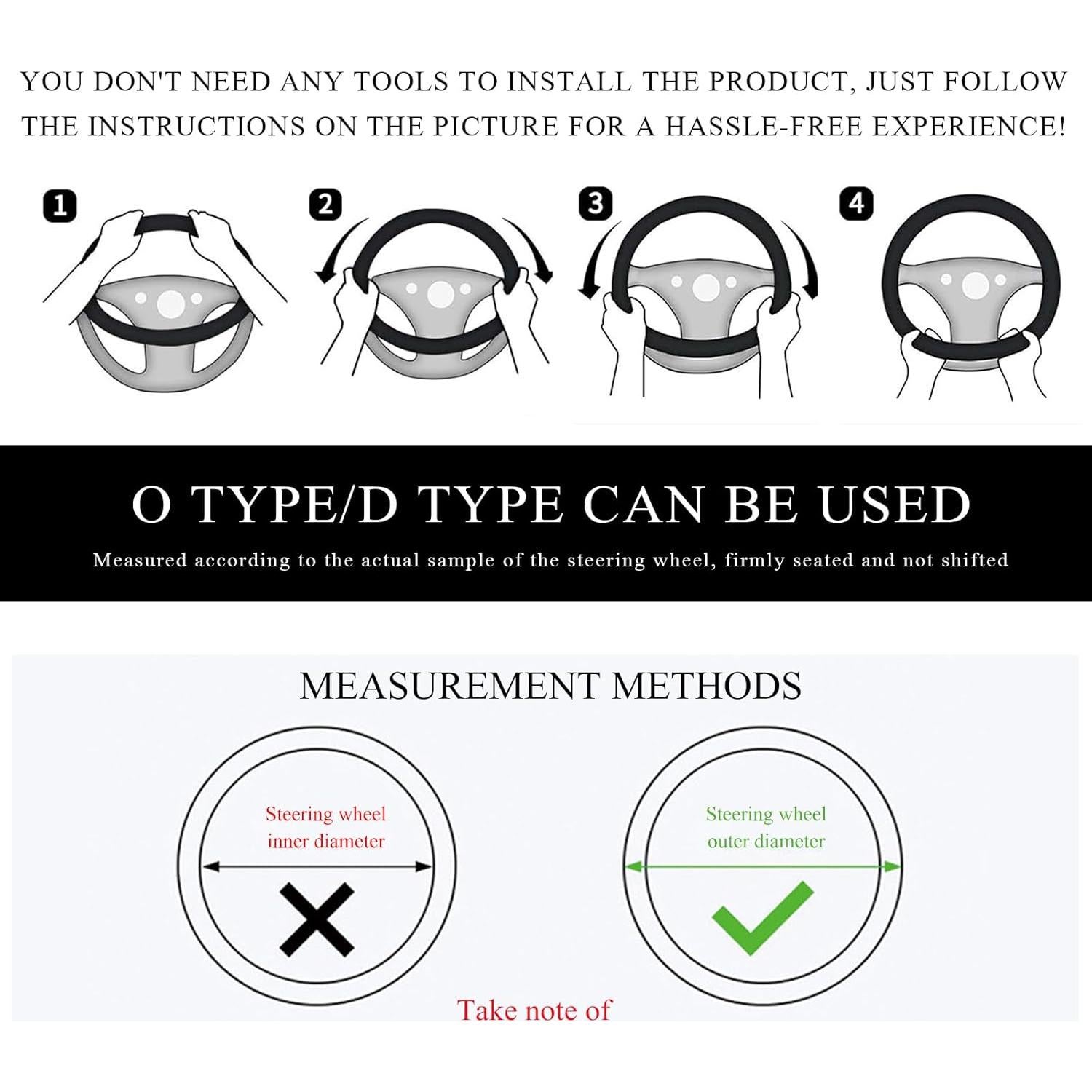 YOU DON'T NEED ANY TOOLS TO INSTALL THE PRODUCT, JUST FOLLOW THE INSTRUCTIONS ON THE PICTURE FOR A HASSLE-FREE EXPERIENCE!

1

2

3

4

O TYPE/D TYPE CAN BE USED

Measured according to the actual sample of the steering wheel, firmly seated and not shifted

MEASUREMENT METHODS

Steering wheel inner diameter

Steering wheel outer diameter

Take note of