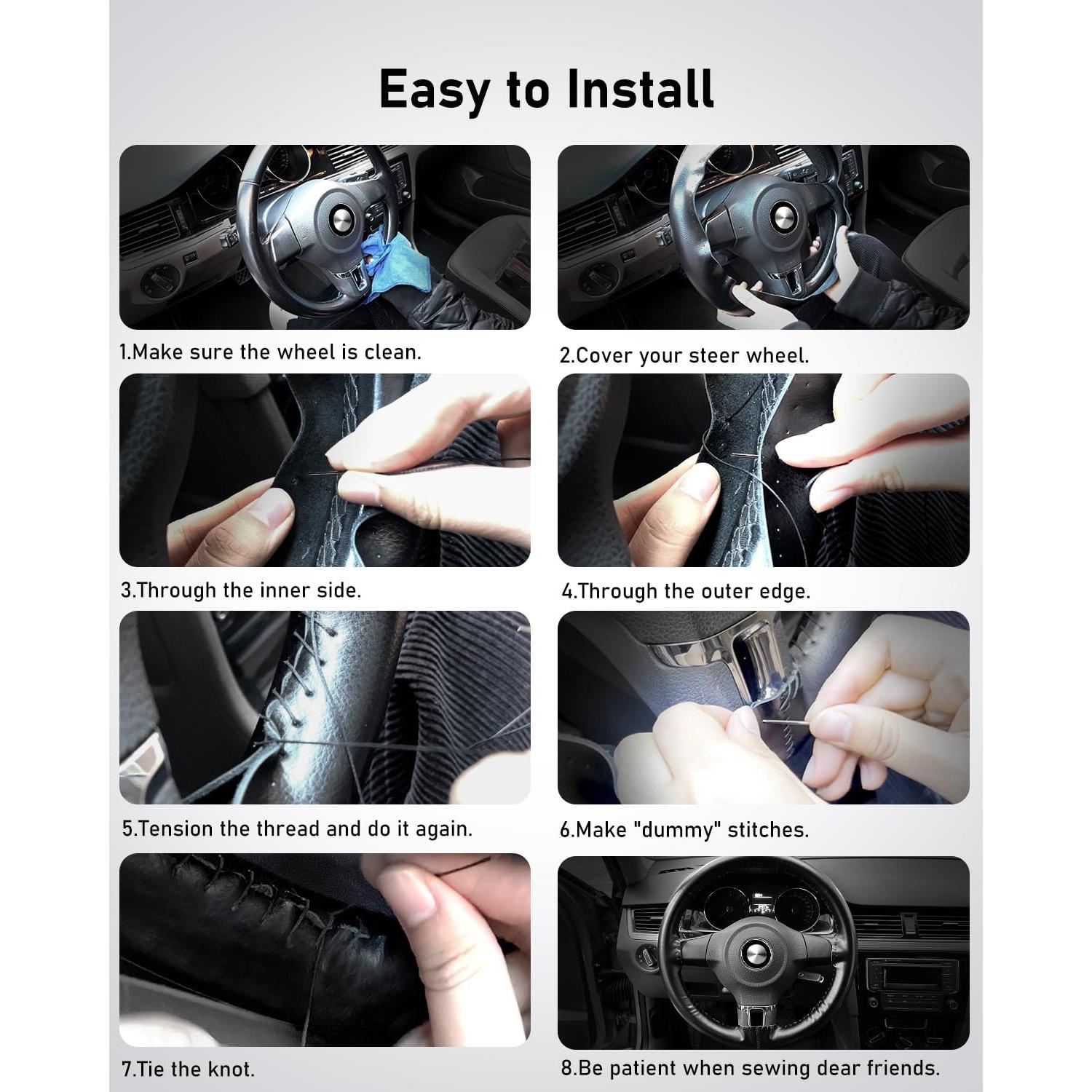 Easy to Install

1.Make sure the wheel is clean.

2.Cover your steer wheel.

3.Through the inner side.

4.Through the outer edge.

5.Tension the thread and do it again.

6.Make "dummy" stitches.

7.Tie the knot.

8.Be patient when sewing dear friends.