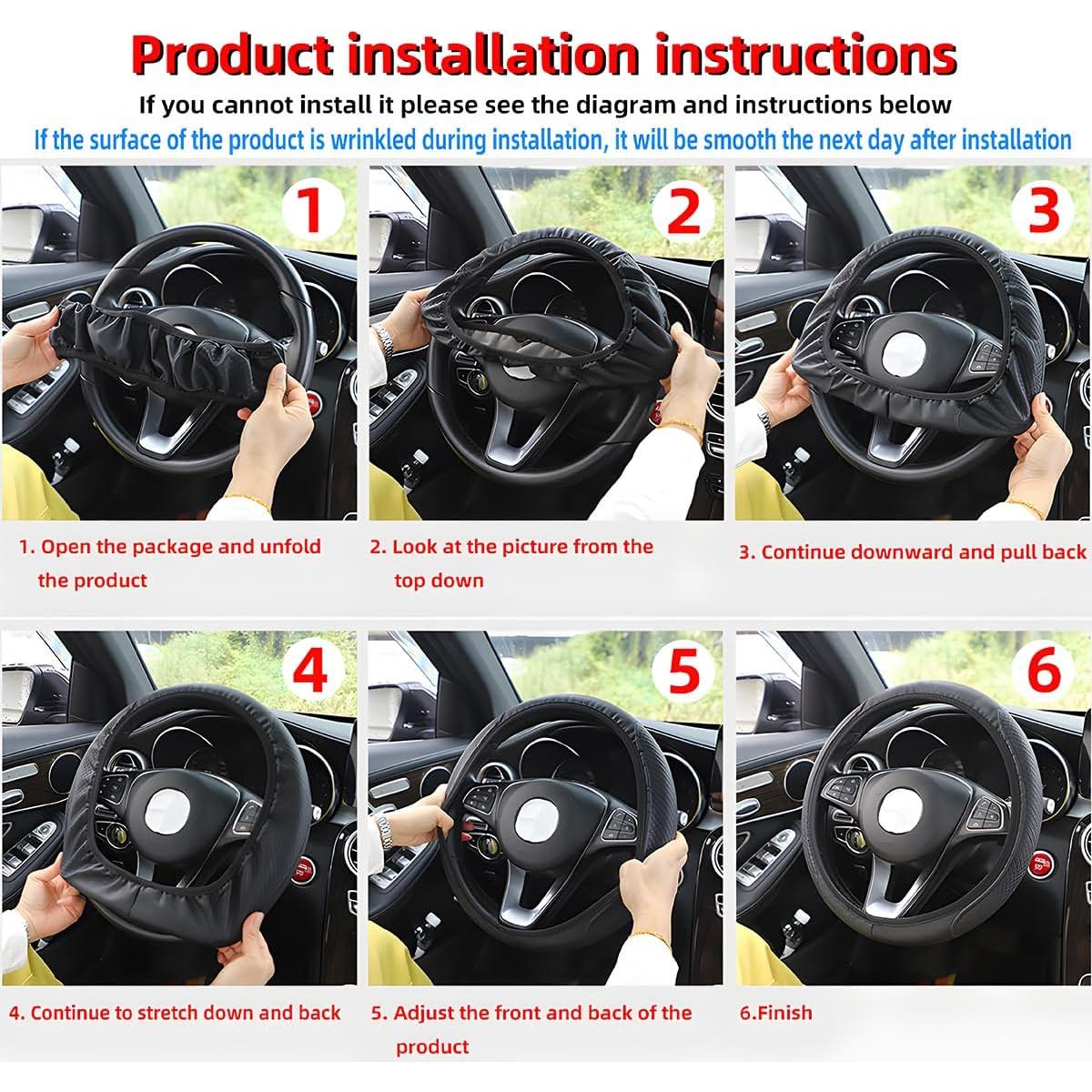 Product installation instructions

If you cannot install it please see the diagram and instructions below

If the surface of the product is wrinkled during installation, it will be smooth the next day after installation

1

2

3

1. Open the package and unfold the product

2. Look at the picture from the top down

3. Continue downward and pull back

4

5

6

4. Continue to stretch down and back

5. Adjust the front and back of the product

6.Finish