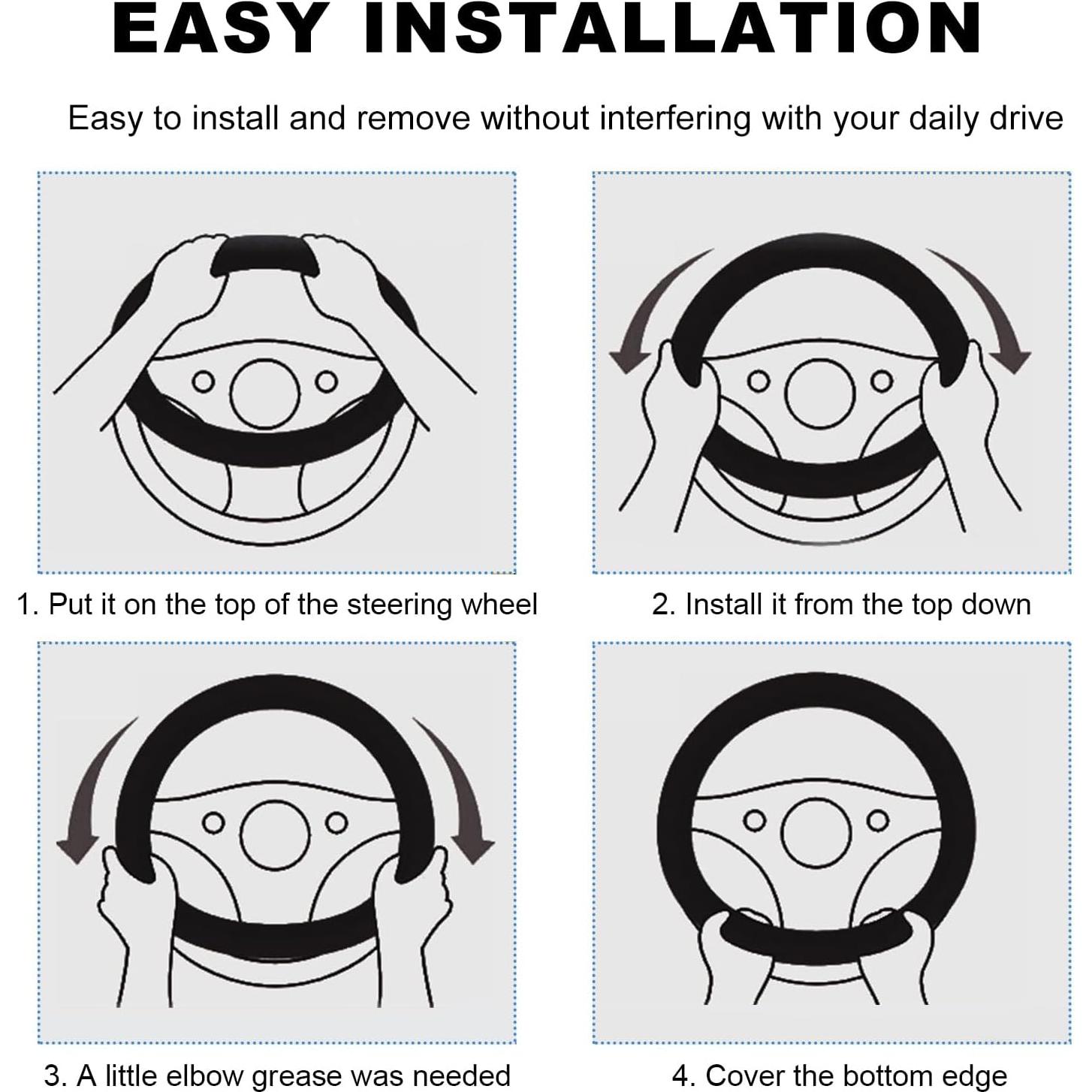 EASY INSTALLATION

Easy to install and remove without interfering with your daily drive

1. Put it on the top of the steering wheel

2. Install it from the top down

3. A little elbow grease was needed

4. Cover the bottom edge