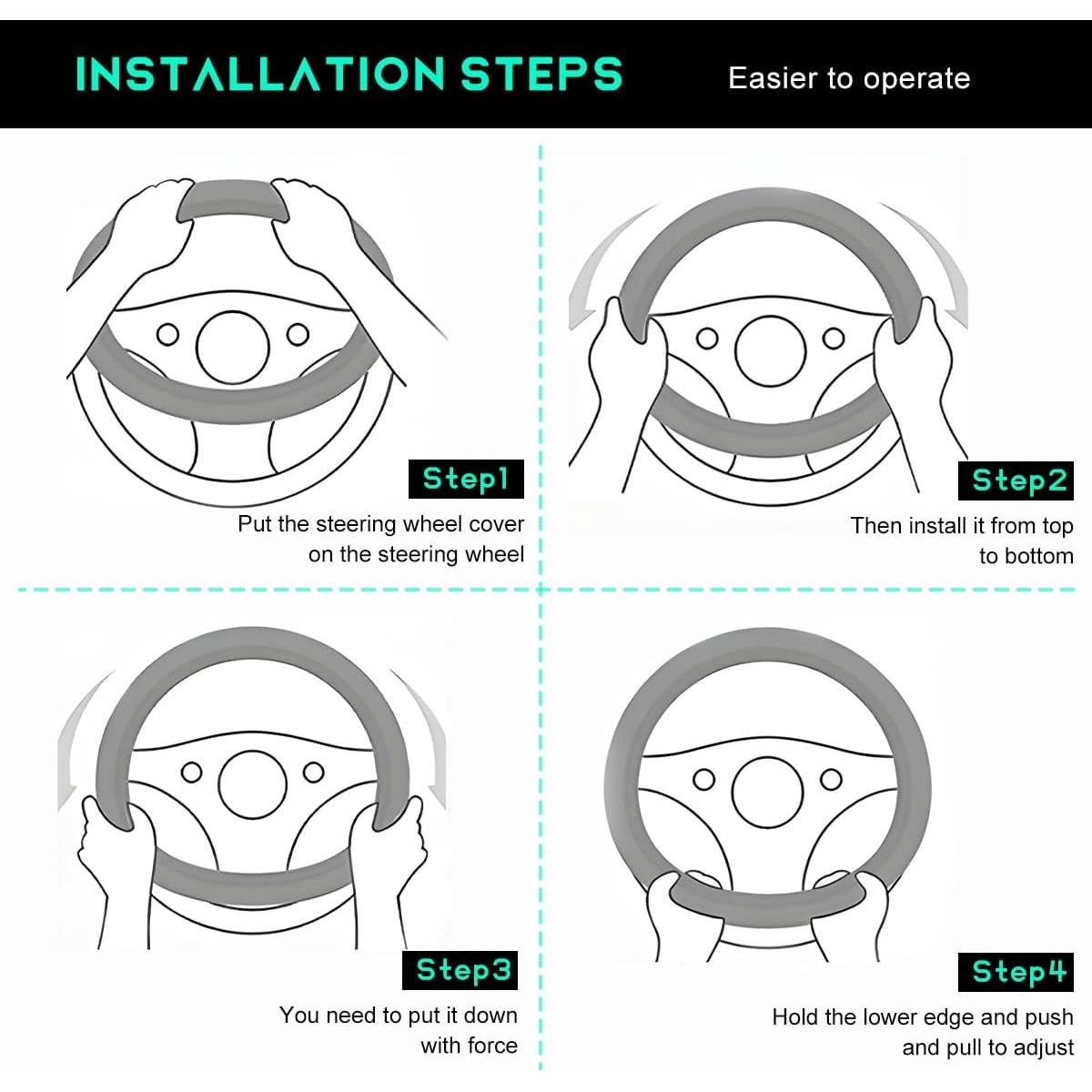 INSTALLATION STEPS

Easier to operate

Step1

Put the steering wheel cover on the steering wheel

Step2

Then install it from top to bottom

Step3

You need to put it down with force

Step4

Hold the lower edge and push and pull to adjust