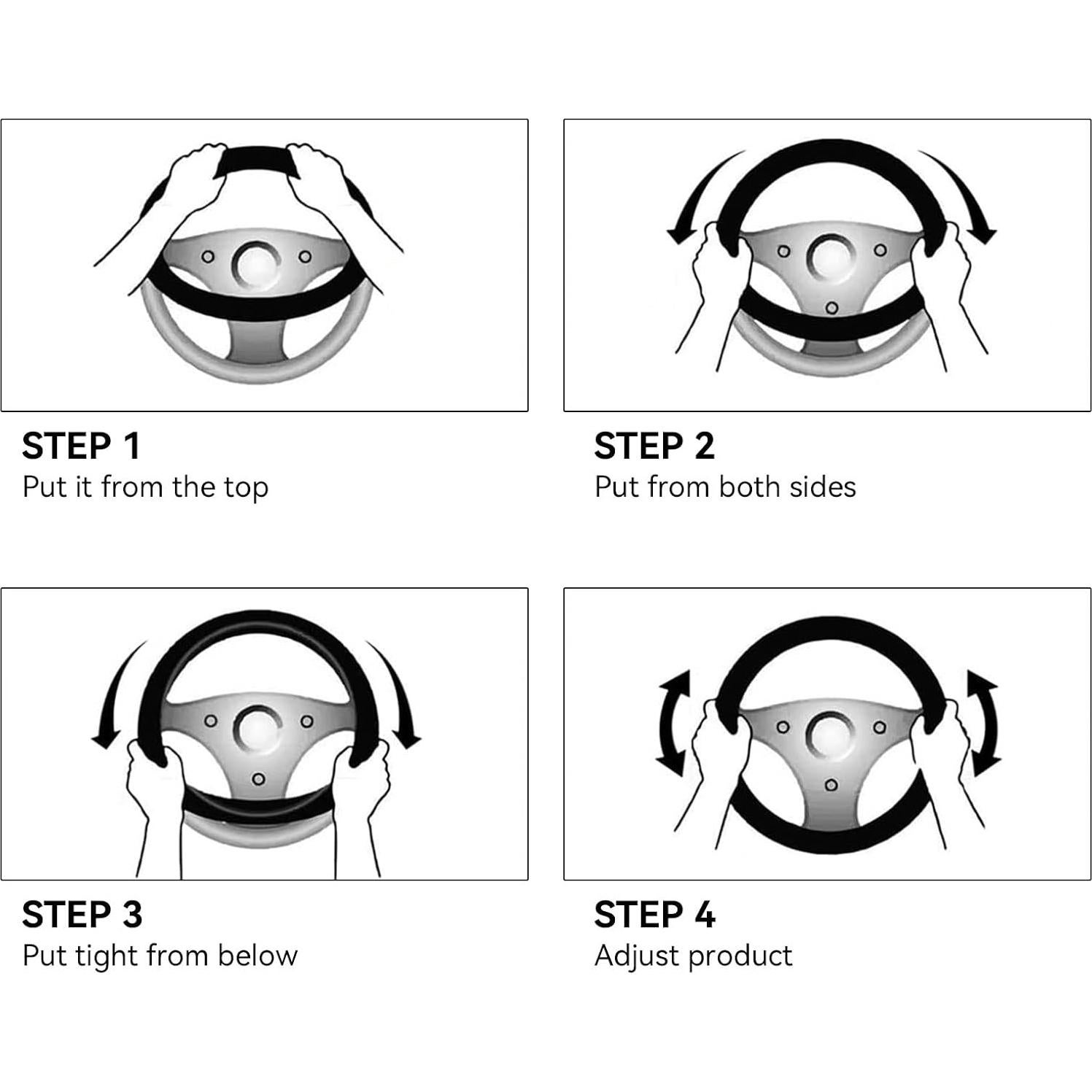 STEP 1
Put it from the top

STEP 2
Put from both sides

STEP 3
Put tight from below

STEP 4
Adjust product