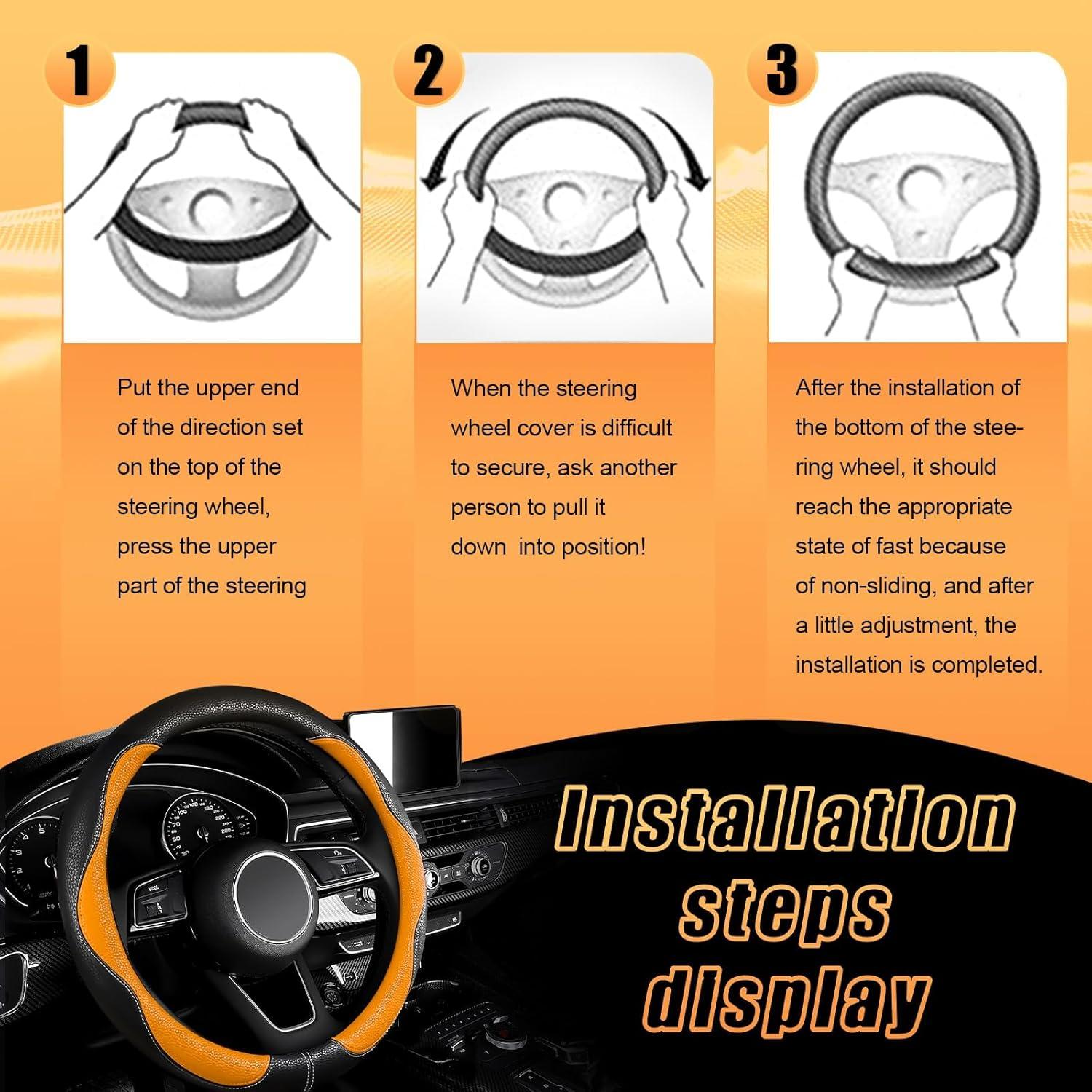 1

Put the upper end of the direction set on the top of the steering wheel, press the upper part of the steering

2

When the steering wheel cover is difficult to secure, ask another person to pull it down into position!

3

After the installation of the bottom of the steering wheel, it should reach the appropriate state of fast because of non-sliding, and after a little adjustment, the installation is completed.

Installation steps display