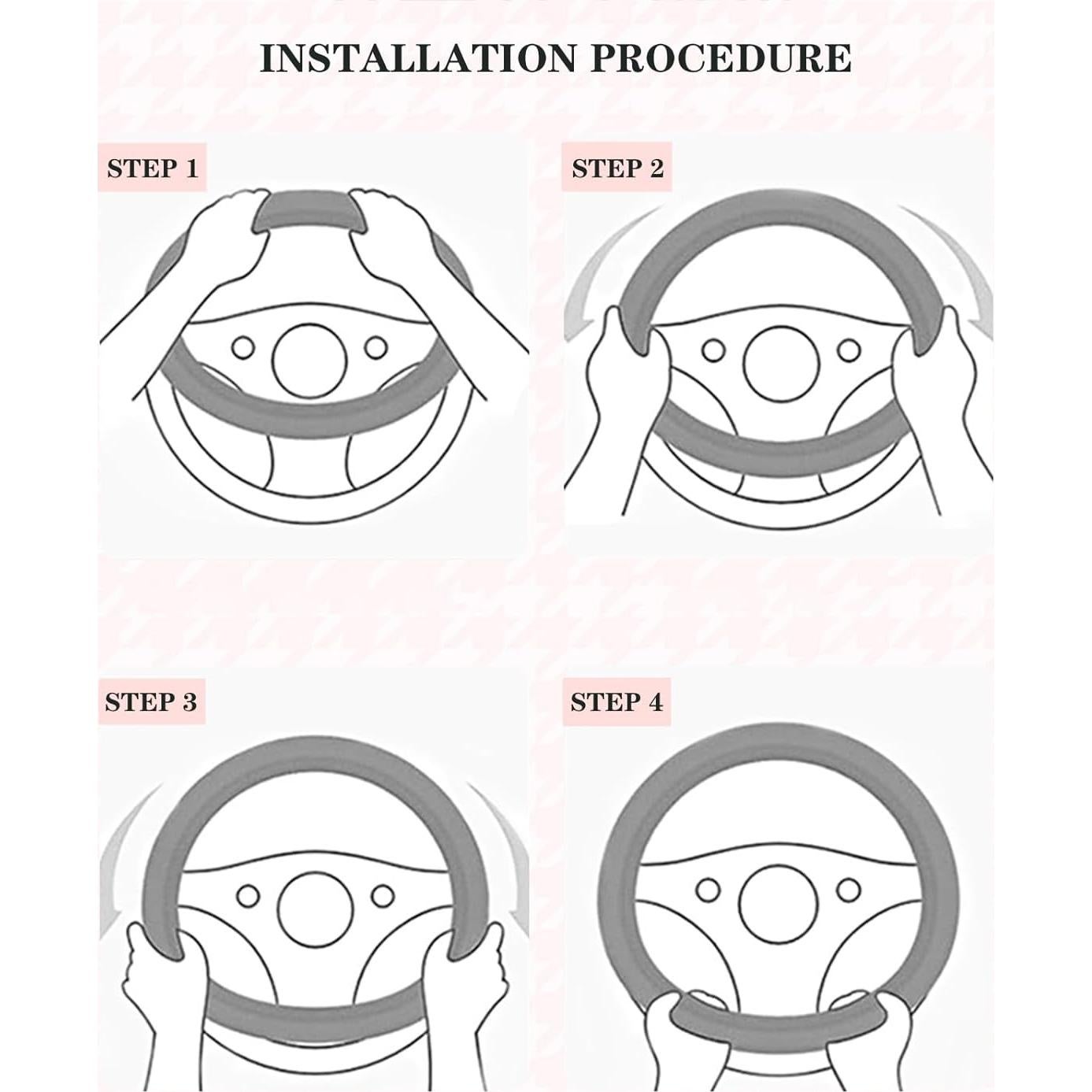 INSTALLATION PROCEDURE

STEP 1

STEP 2

STEP 3

STEP 4