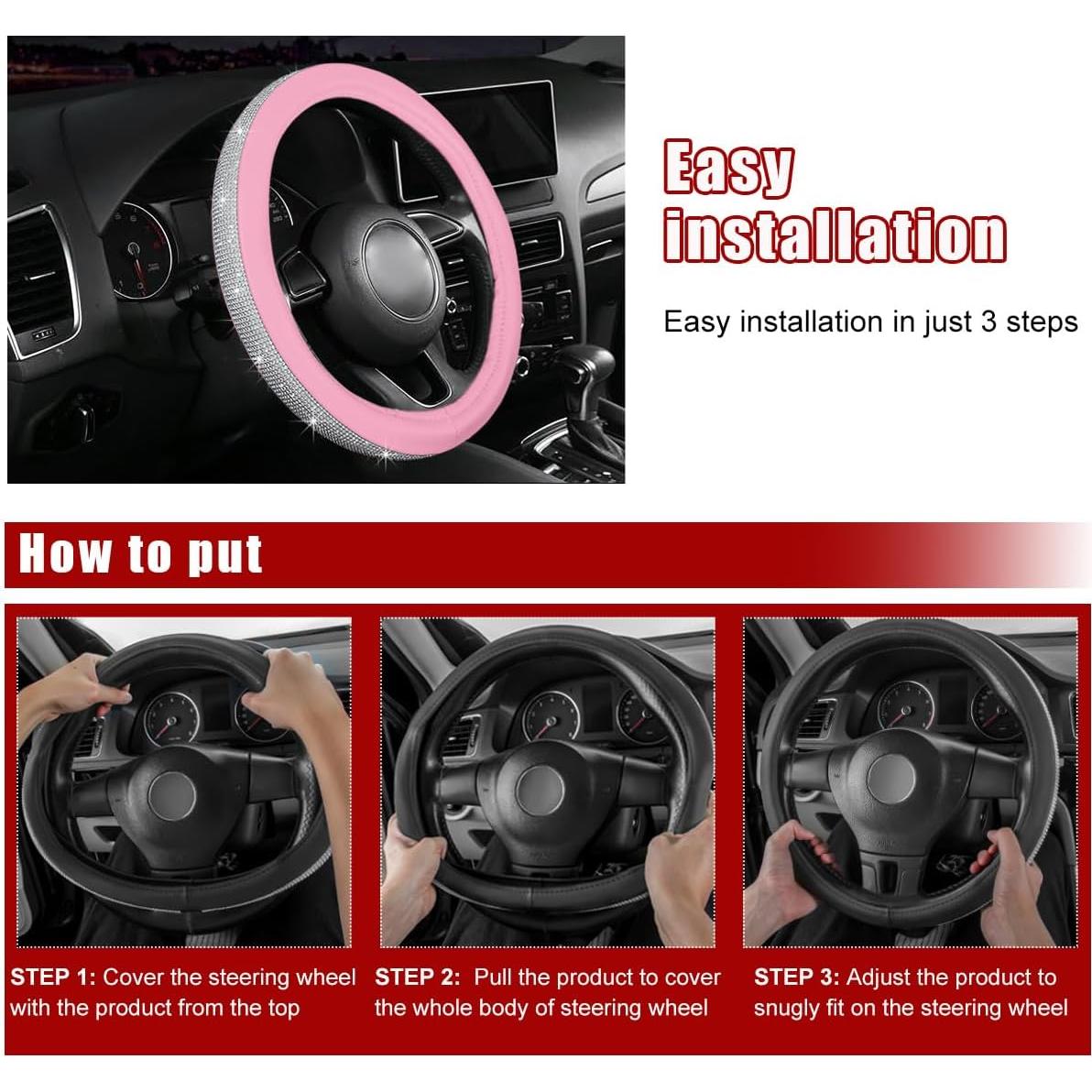 Easy installation

Easy installation in just 3 steps

How to put

STEP 1: Cover the steering wheel with the product from the top

STEP 2: Pull the product to cover the whole body of steering wheel

STEP 3: Adjust the product to snugly fit on the steering wheel