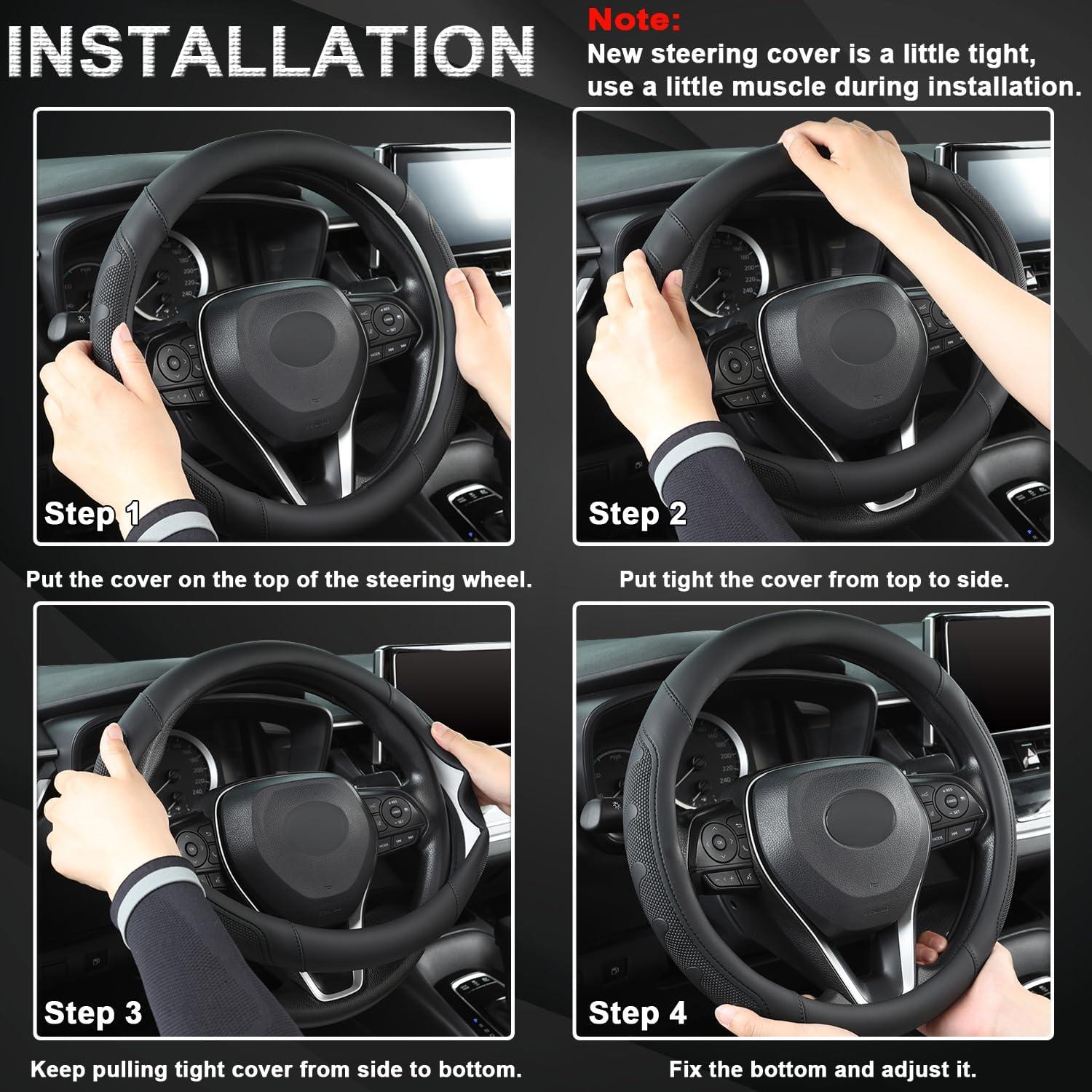 INSTALLATION

Note:
New steering cover is a little tight, use a little muscle during installation.

Step 1

Put the cover on the top of the steering wheel.

Step 2

Put tight the cover from top to side.

Step 3

Keep pulling tight cover from side to bottom.

Step 4

Fix the bottom and adjust it.