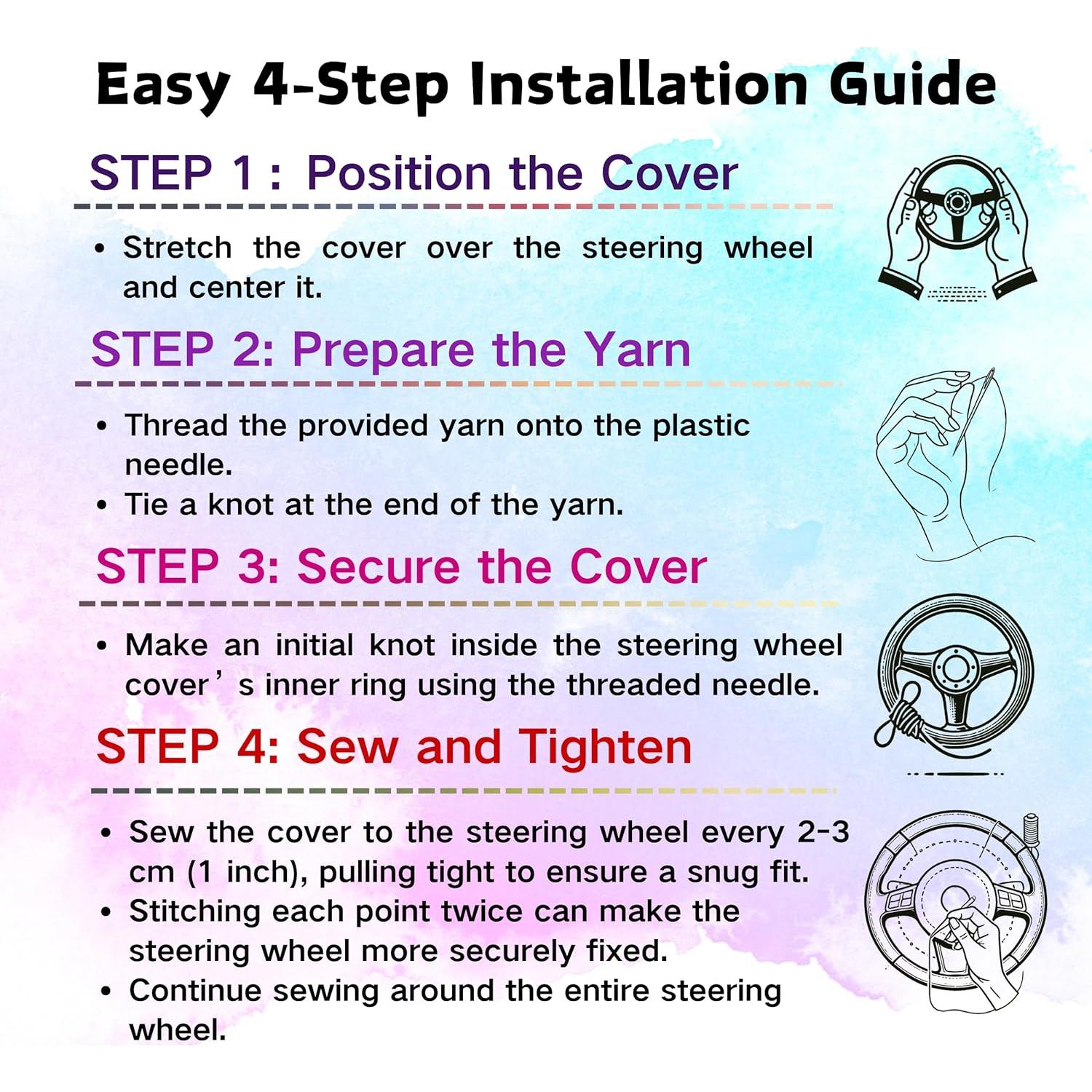 Easy 4-Step Installation Guide

STEP 1 : Position the Cover

• Stretch the cover over the steering wheel and center it.

STEP 2: Prepare the Yarn

• Thread the provided yarn onto the plastic needle.
• Tie a knot at the end of the yarn.

STEP 3: Secure the Cover

• Make an initial knot inside the steering wheel cover’s inner ring using the threaded needle.

STEP 4: Sew and Tighten

• Sew the cover to the steering wheel every 2-3 cm (1 inch), pulling tight to ensure a snug fit.
• Stitching each point twice can make the steering wheel more securely fixed.
• Continue sewing around the entire steering wheel.