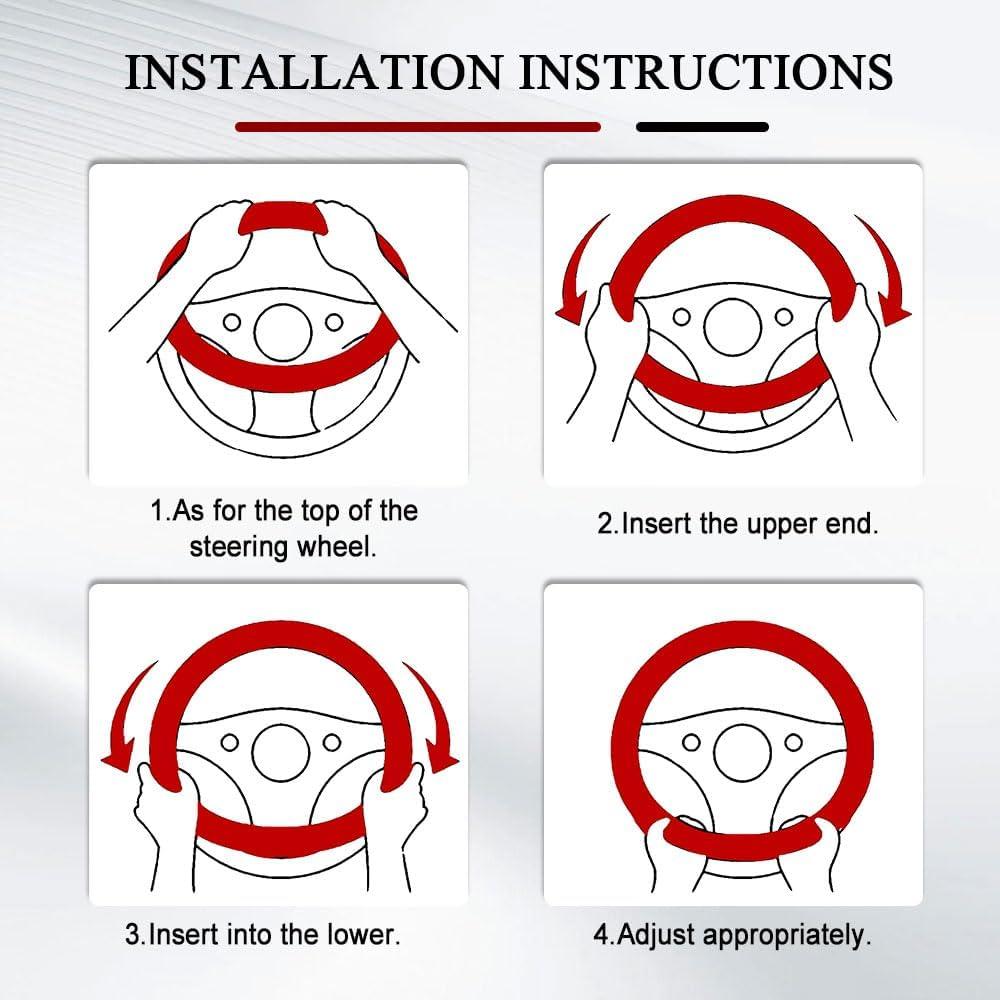 INSTALLATION INSTRUCTIONS

1.As for the top of the steering wheel.

2.Insert the upper end.

3.Insert into the lower.

4.Adjust appropriately.