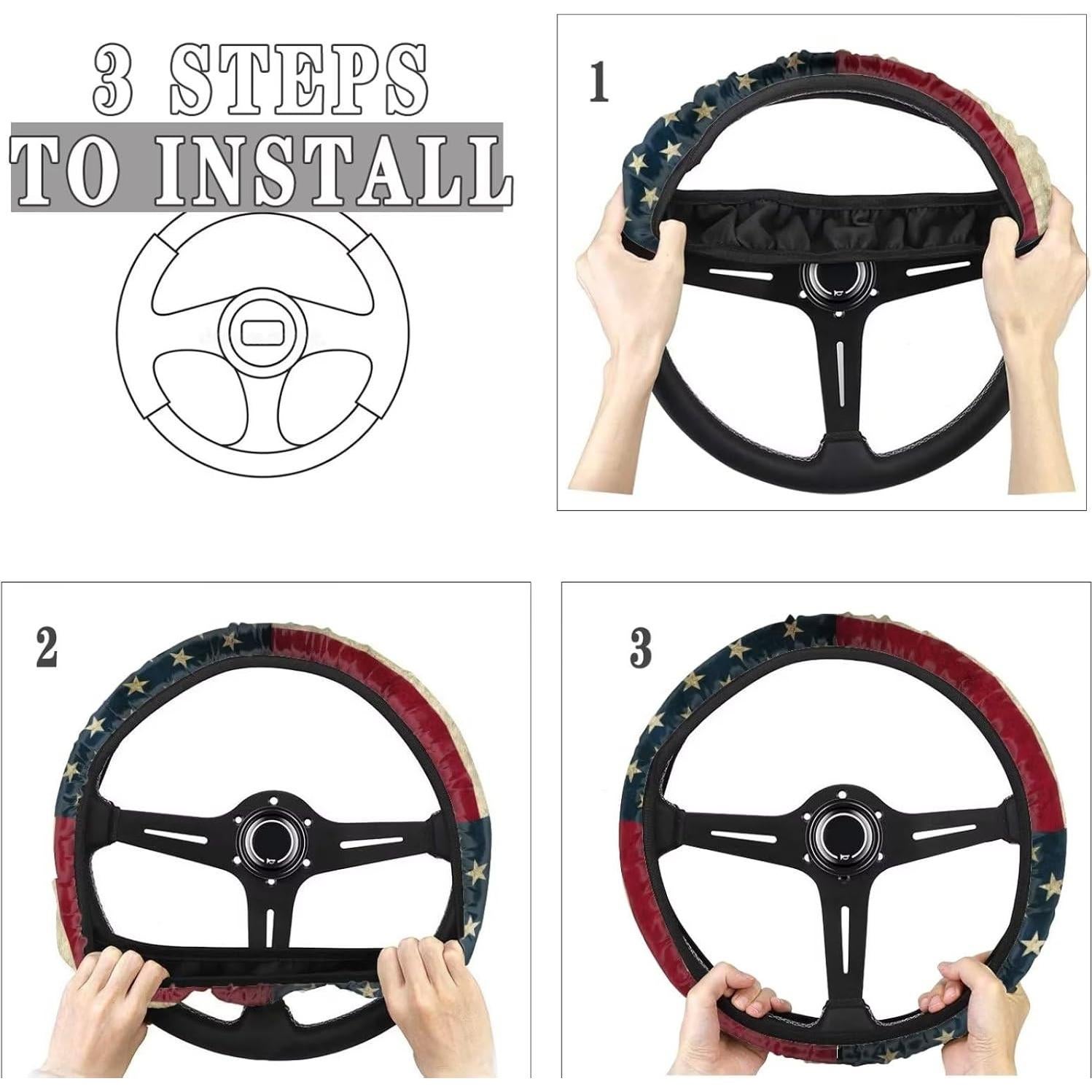 3 STEPS
TO INSTALL

1

2

3