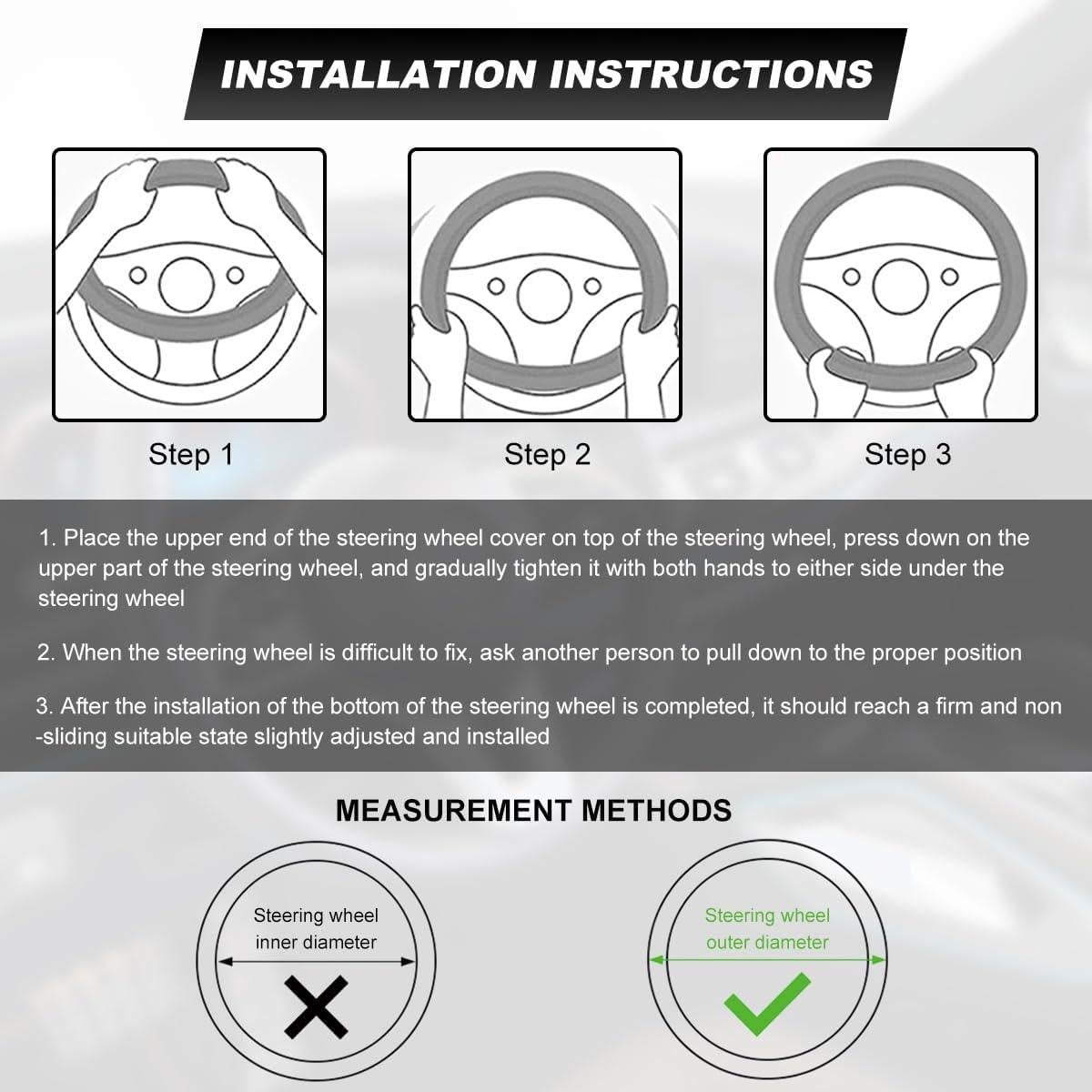 INSTALLATION INSTRUCTIONS

Step 1

Step 2

Step 3

1. Place the upper end of the steering wheel cover on top of the steering wheel, press down on the upper part of the steering wheel, and gradually tighten it with both hands to either side under the steering wheel

2. When the steering wheel is difficult to fix, ask another person to pull down to the proper position

3. After the installation of the bottom of the steering wheel is completed, it should reach a firm and non -sliding suitable state slightly adjusted and installed

MEASUREMENT METHODS

Steering wheel inner diameter

Steering wheel outer diameter