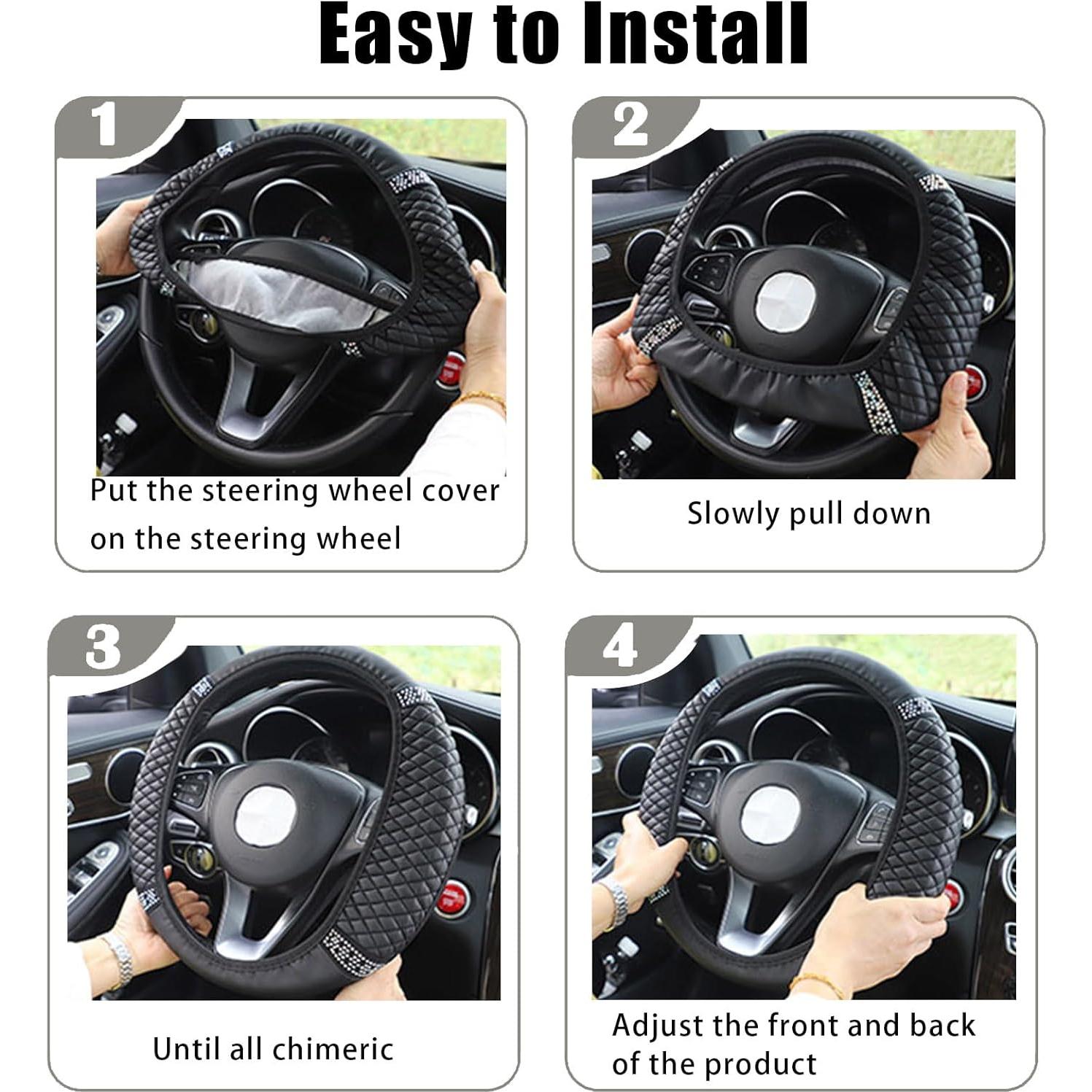 Easy to Install

1

Put the steering wheel cover on the steering wheel

2

Slowly pull down

3

Until all chimeric

4

Adjust the front and back of the product