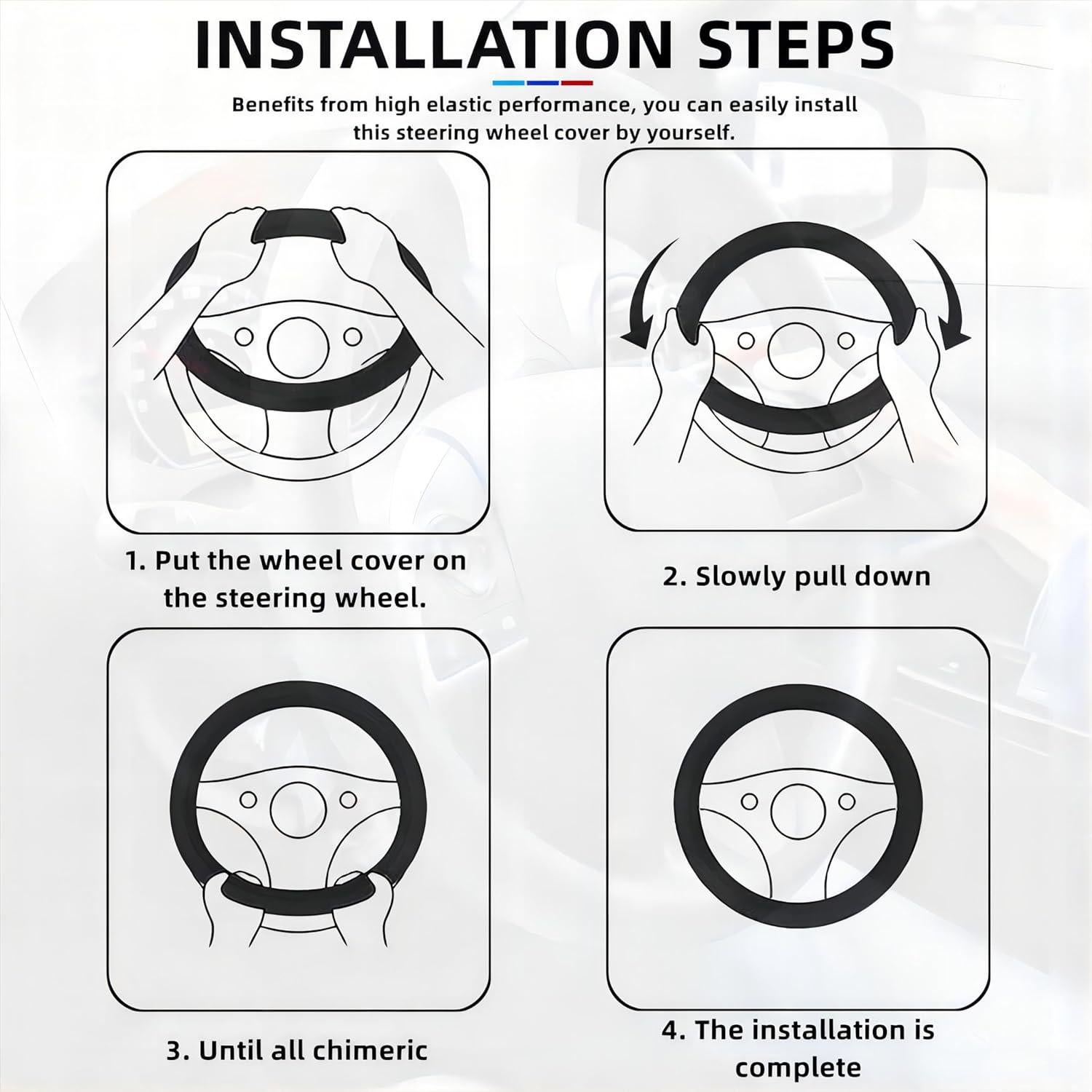 INSTALLATION STEPS

Benefits from high elastic performance, you can easily install this steering wheel cover by yourself.

1. Put the wheel cover on the steering wheel.

2. Slowly pull down

3. Until all chimeric

4. The installation is complete