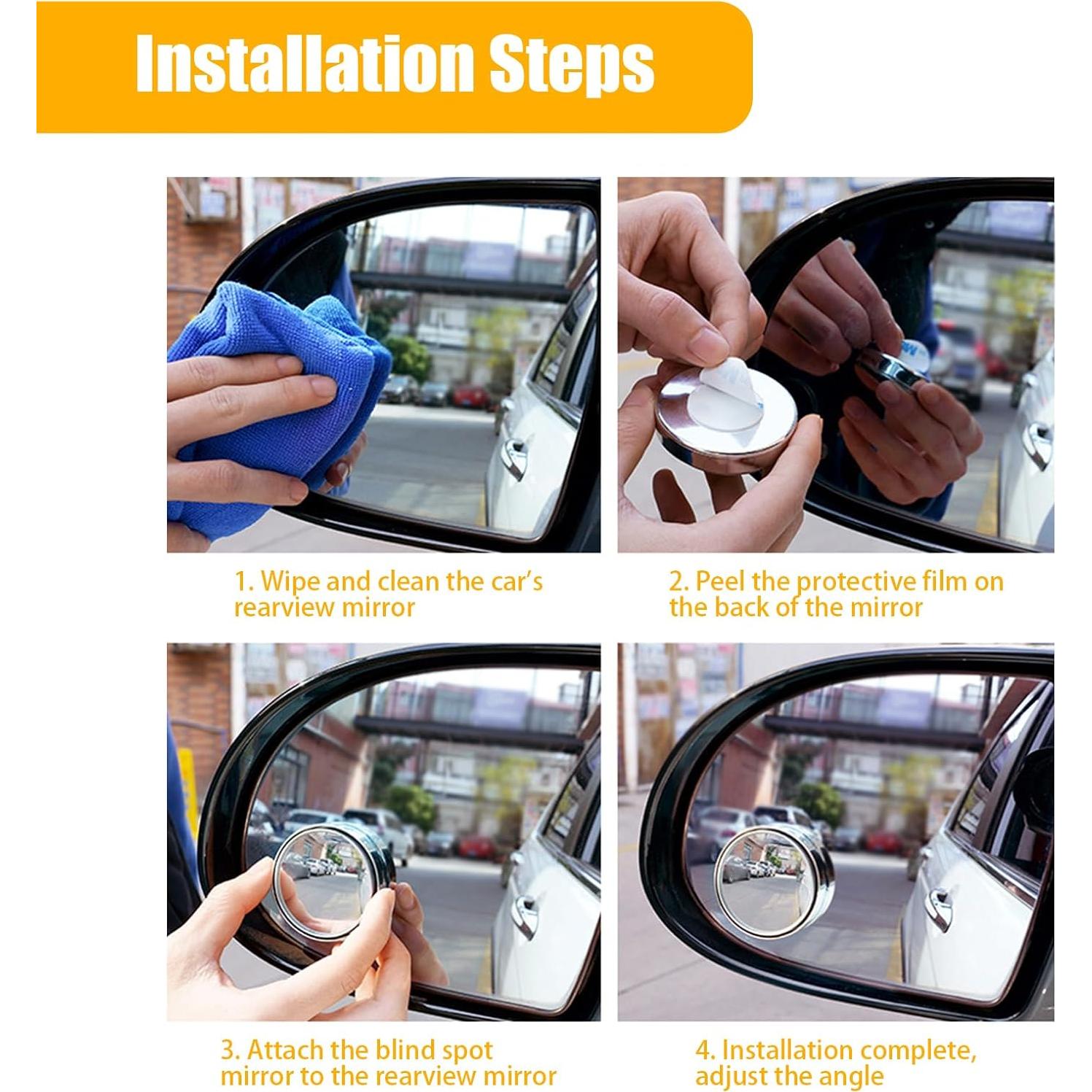 Installation Steps

1. Wipe and clean the car's rearview mirror

2. Peel the protective film on the back of the mirror

3. Attach the blind spot mirror to the rearview mirror

4. Installation complete, adjust the angle