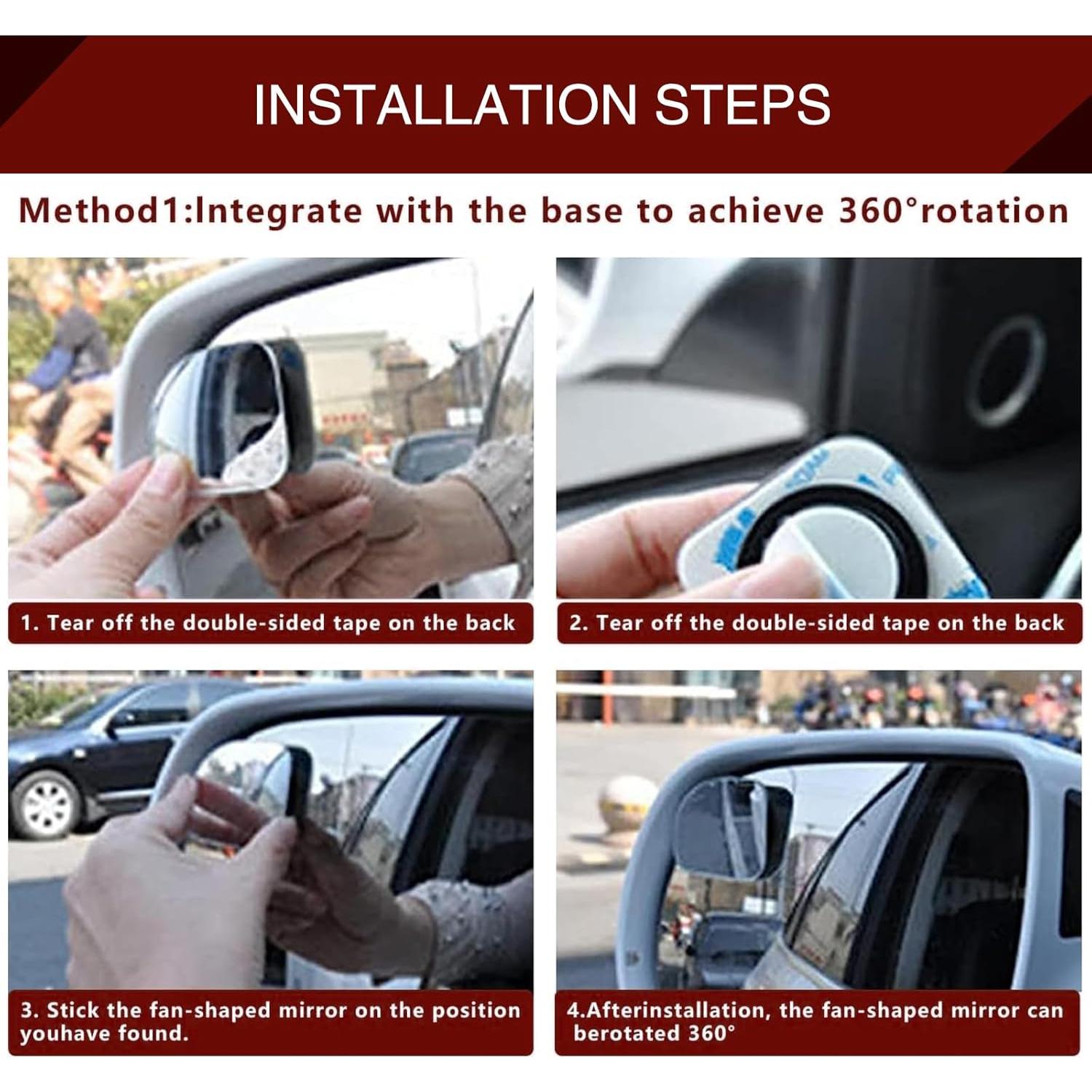 INSTALLATION STEPS

Method1:Integrate with the base to achieve 360°rotation

1. Tear off the double-sided tape on the back

2. Tear off the double-sided tape on the back

3. Stick the fan-shaped mirror on the position youhave found.

4.Afterinstallation, the fan-shaped mirror can berotated 360°