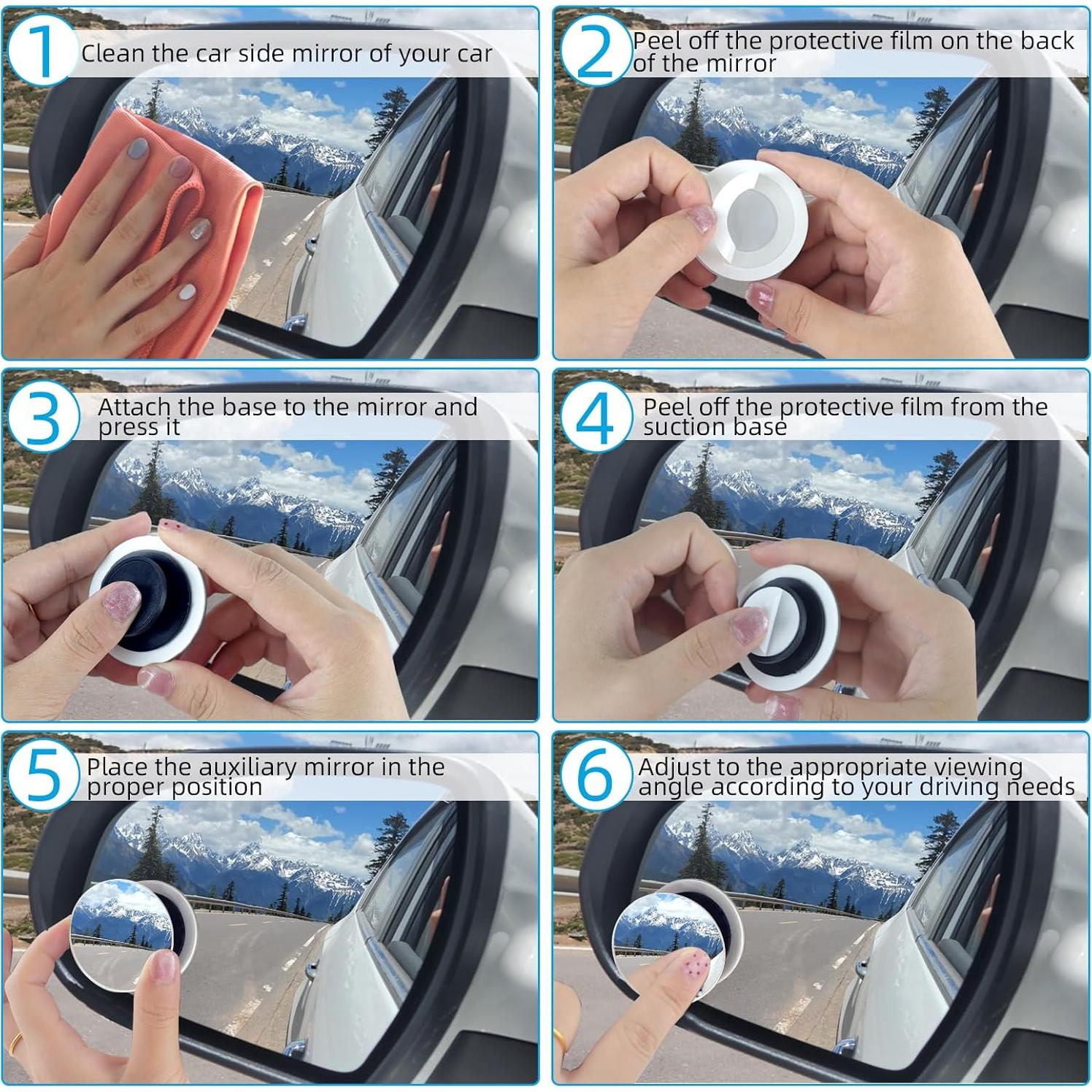 1 Clean the car side mirror of your car

2 Peel off the protective film on the back of the mirror

3 Attach the base to the mirror and press it

4 Peel off the protective film from the suction base

5 Place the auxiliary mirror in the proper position

6 Adjust to the appropriate viewing angle according to your driving needs