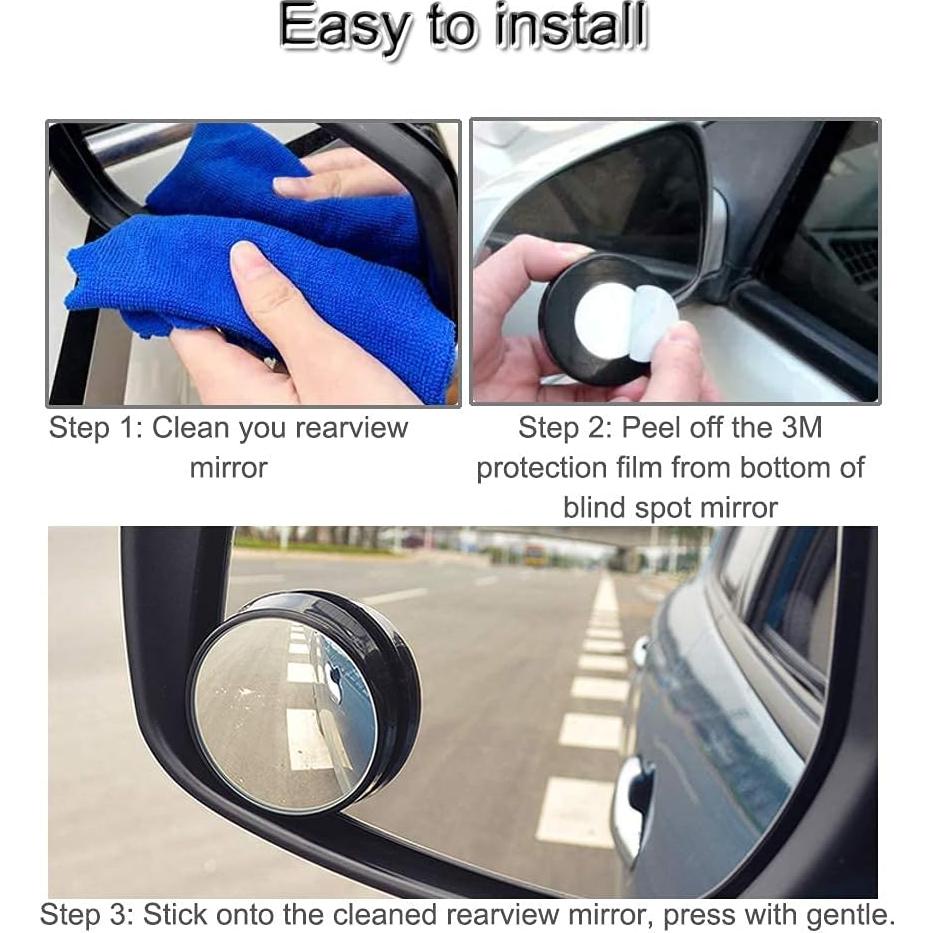 Easy to install

Step 1: Clean you rearview mirror

Step 2: Peel off the 3M protection film from bottom of blind spot mirror

Step 3: Stick onto the cleaned rearview mirror, press with gentle.