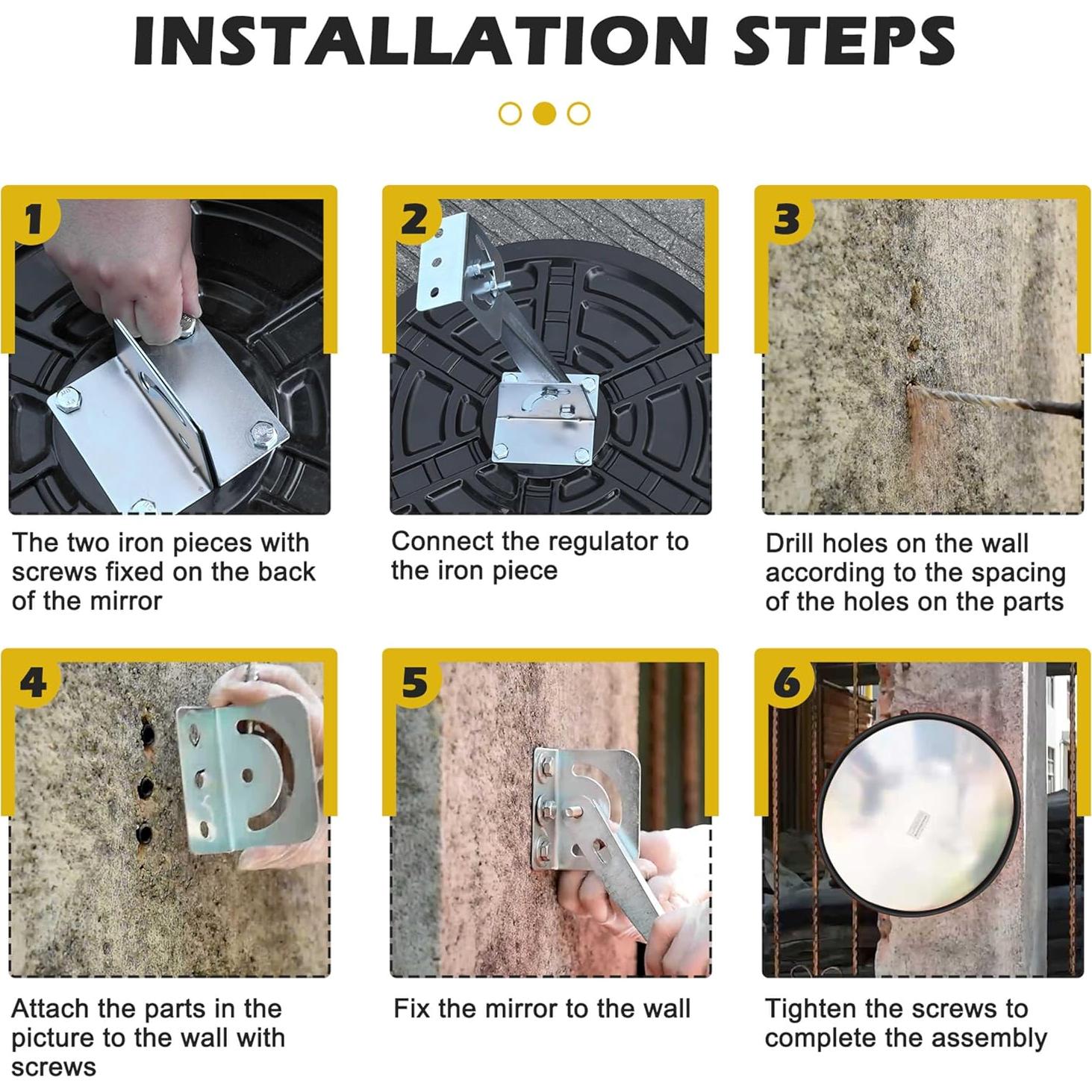 INSTALLATION STEPS

1

The two iron pieces with screws fixed on the back of the mirror

2

Connect the regulator to the iron piece

3

Drill holes on the wall according to the spacing of the holes on the parts

4

Attach the parts in the picture to the wall with screws

5

Fix the mirror to the wall

6

Tighten the screws to complete the assembly