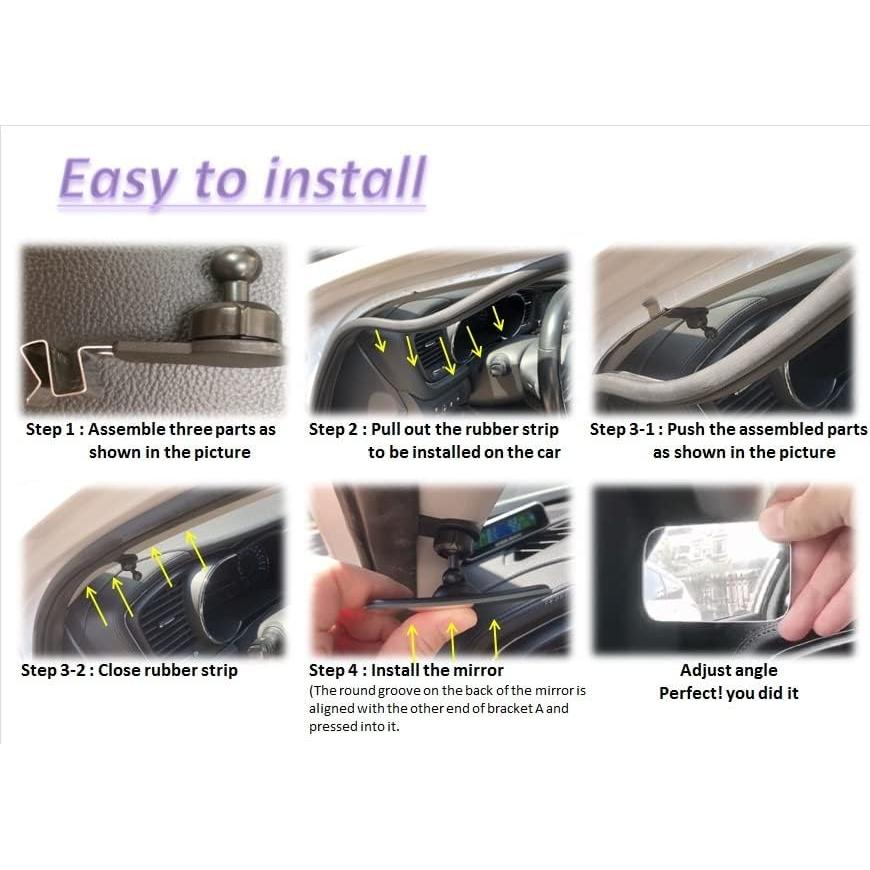 Easy to install

Step 1 : Assemble three parts as shown in the picture

Step 2 : Pull out the rubber strip to be installed on the car

Step 3-1 : Push the assembled parts as shown in the picture

Step 3-2 : Close rubber strip

Step 4 : Install the mirror
(The round groove on the back of the mirror is aligned with the other end of bracket A and pressed into it.

Adjust angle
Perfect! you did it