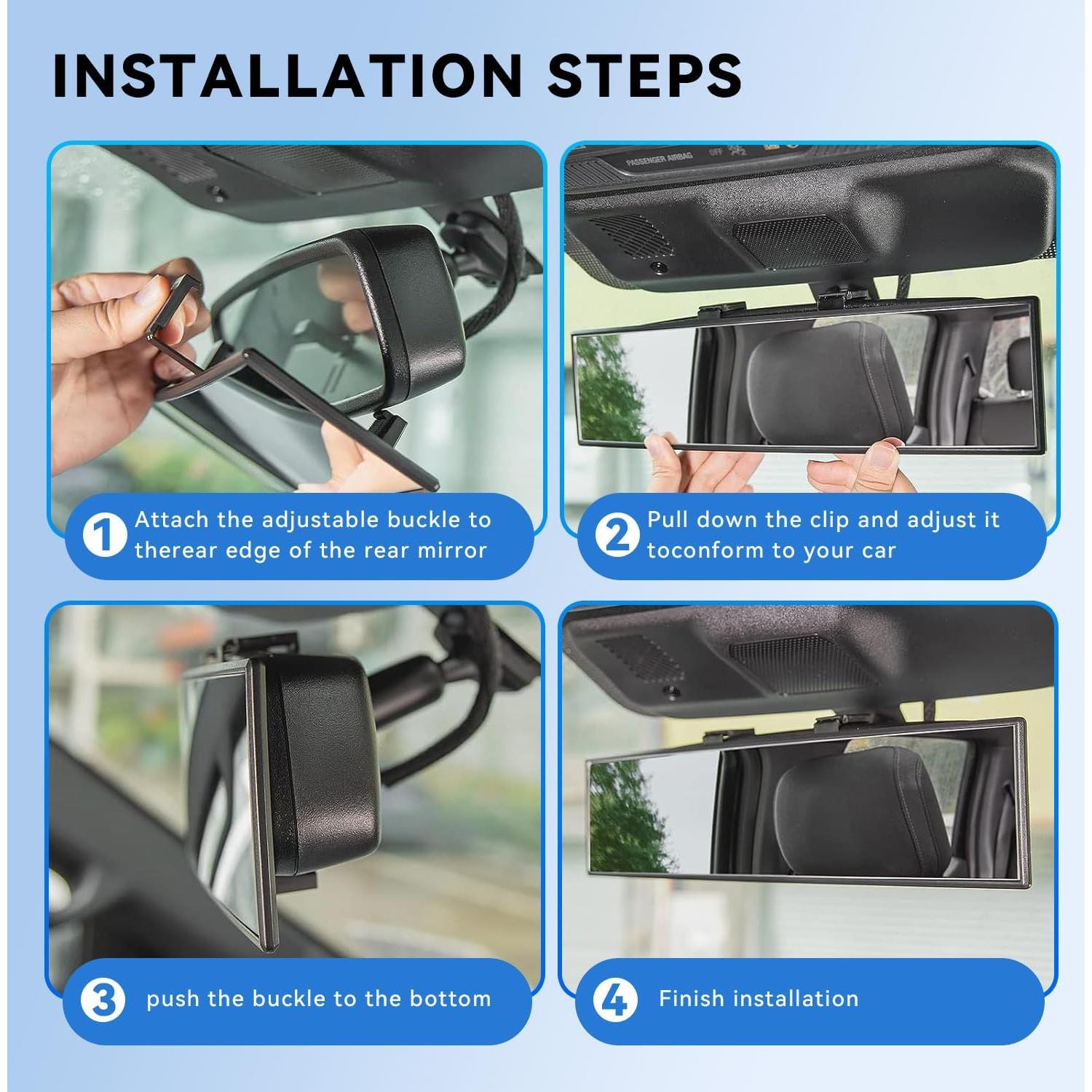 INSTALLATION STEPS

PASSENGER AIRBAG OFF

1 Attach the adjustable buckle to therear edge of the rear mirror

2 Pull down the clip and adjust it toconform to your car

3 push the buckle to the bottom

4 Finish installation