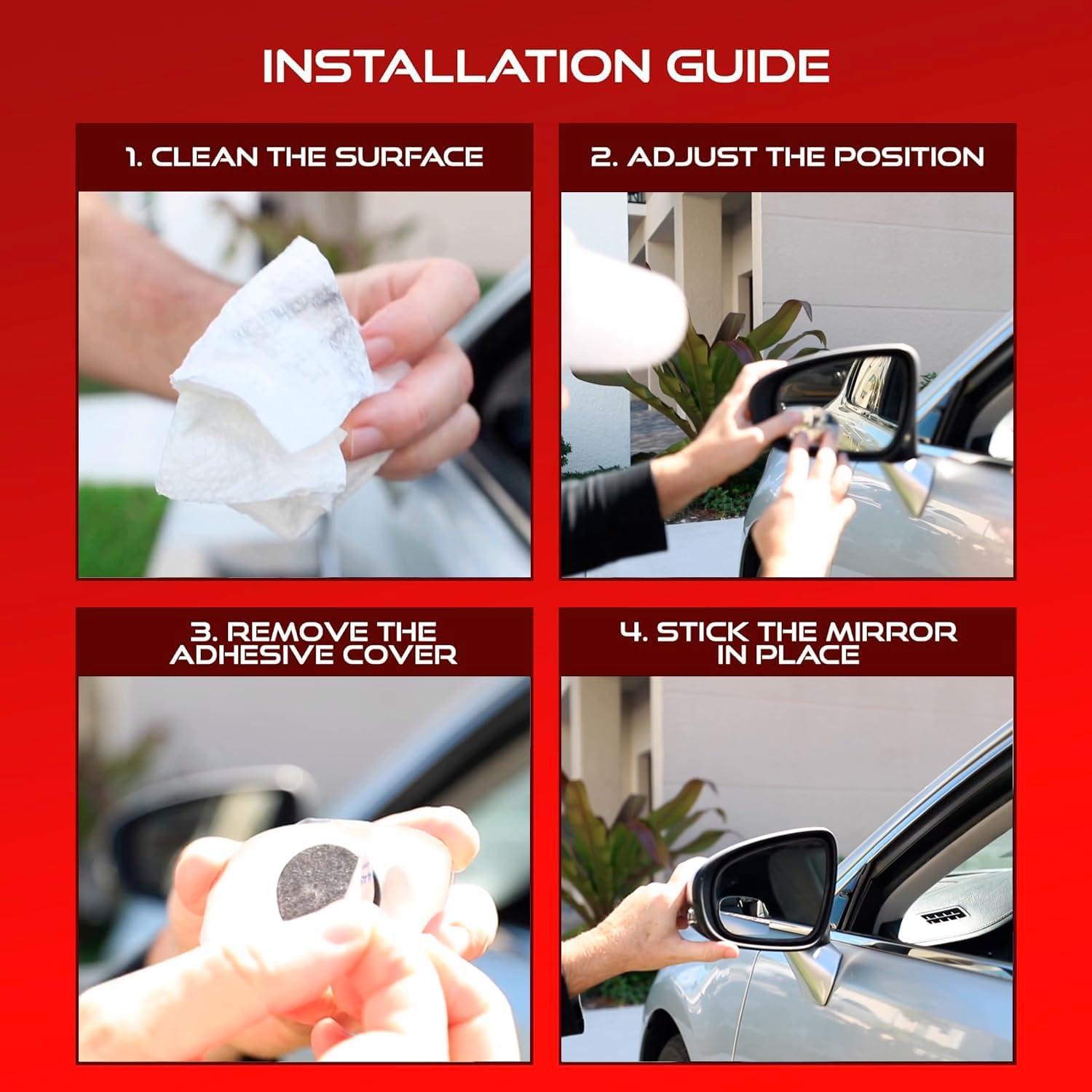 INSTALLATION GUIDE

1. CLEAN THE SURFACE

2. ADJUST THE POSITION

3. REMOVE THE ADHESIVE COVER

4. STICK THE MIRROR IN PLACE