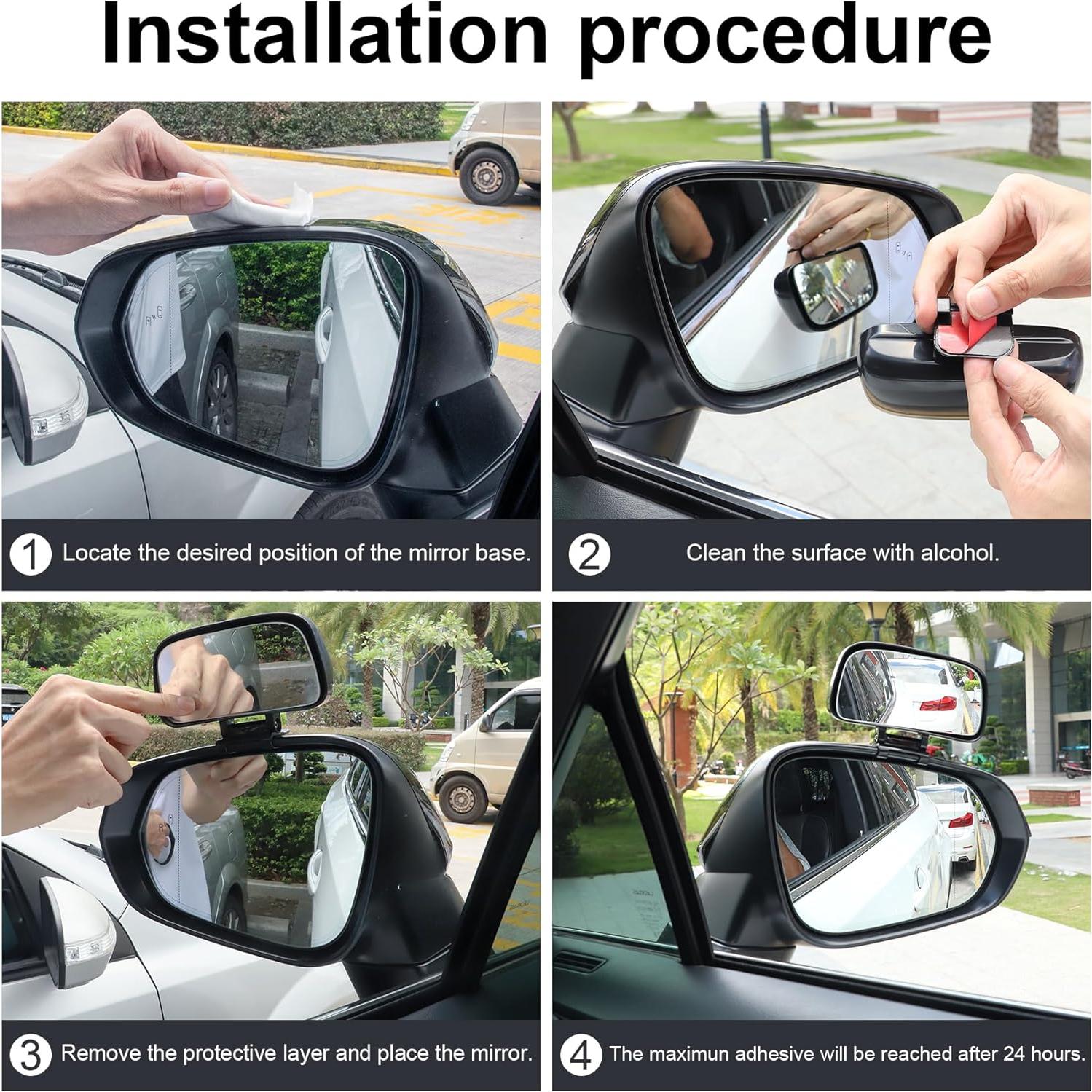 Installation procedure

1 Locate the desired position of the mirror base.

2 Clean the surface with alcohol.

3 Remove the protective layer and place the mirror.

4 The maximun adhesive will be reached after 24 hours.