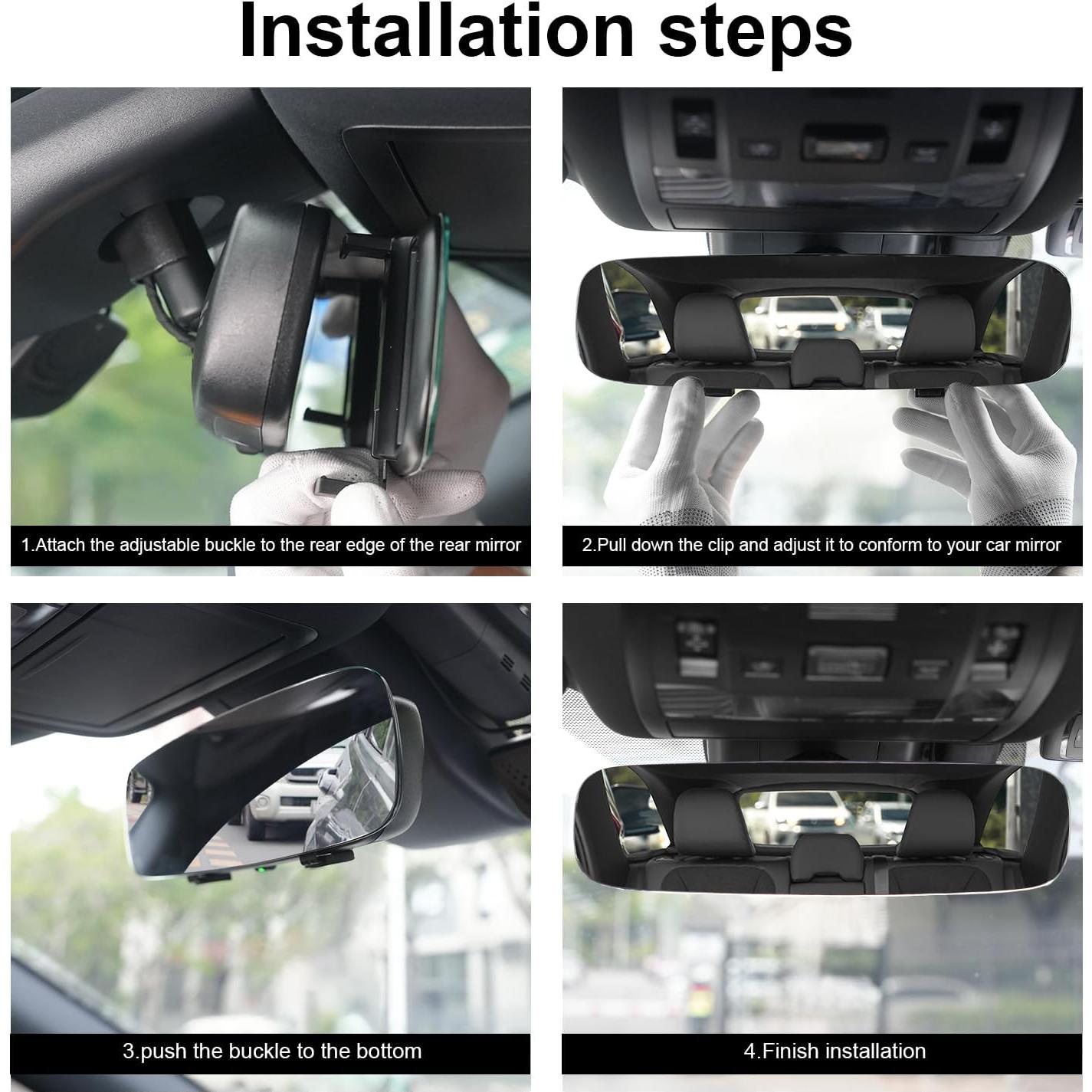 Installation steps

1.Attach the adjustable buckle to the rear edge of the rear mirror

2.Pull down the clip and adjust it to conform to your car mirror

3.push the buckle to the bottom

4.Finish installation