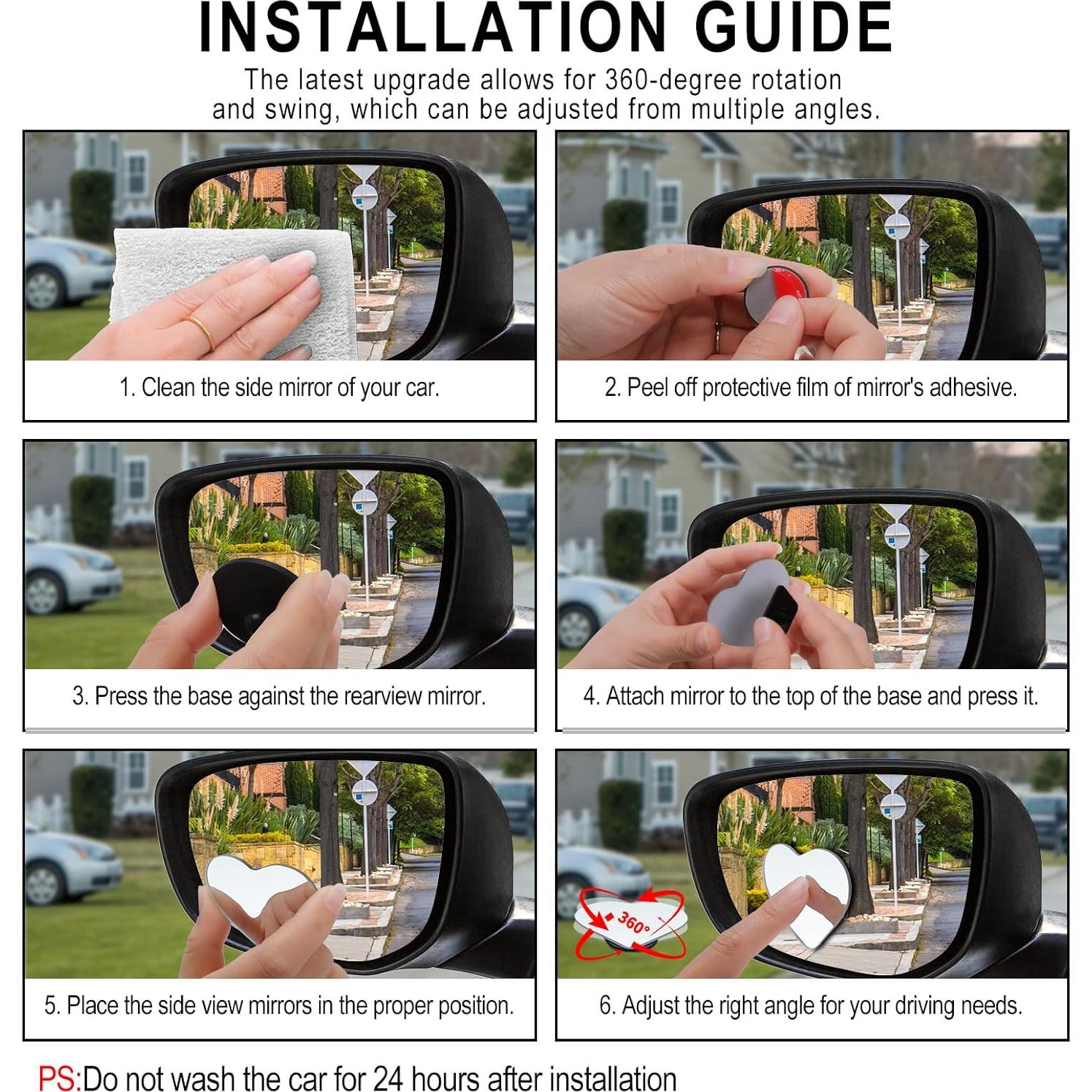 INSTALLATION GUIDE

The latest upgrade allows for 360-degree rotation and swing, which can be adjusted from multiple angles.

1. Clean the side mirror of your car.

2. Peel off protective film of mirror's adhesive.

3. Press the base against the rearview mirror.

4. Attach mirror to the top of the base and press it.

5. Place the side view mirrors in the proper position.

360°

6. Adjust the right angle for your driving needs.

PS:Do not wash the car for 24 hours after installation