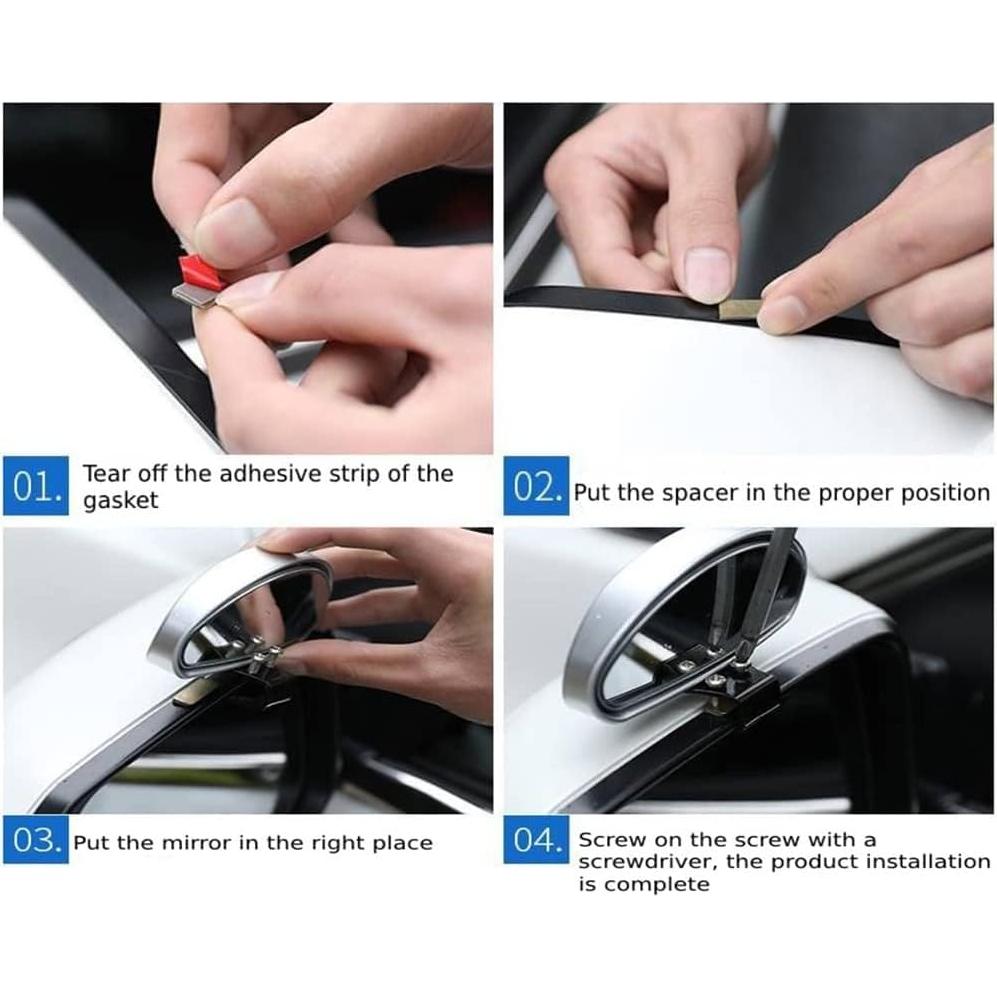 01. Tear off the adhesive strip of the gasket

02. Put the spacer in the proper position

03. Put the mirror in the right place

04. Screw on the screw with a screwdriver, the product installation is complete