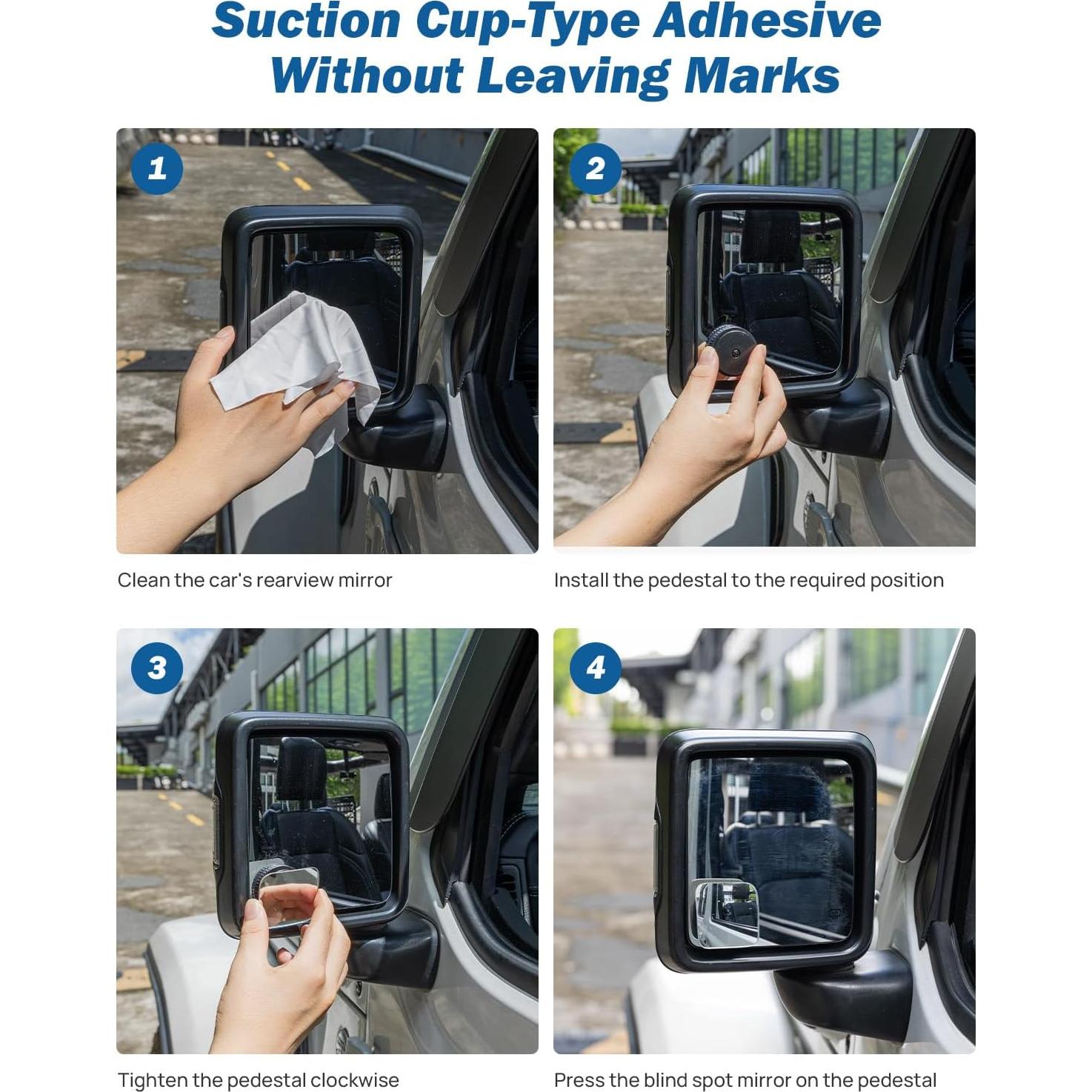 Suction Cup-Type Adhesive Without Leaving Marks

1

Clean the car's rearview mirror

2

Install the pedestal to the required position

3

Tighten the pedestal clockwise

4

Press the blind spot mirror on the pedestal